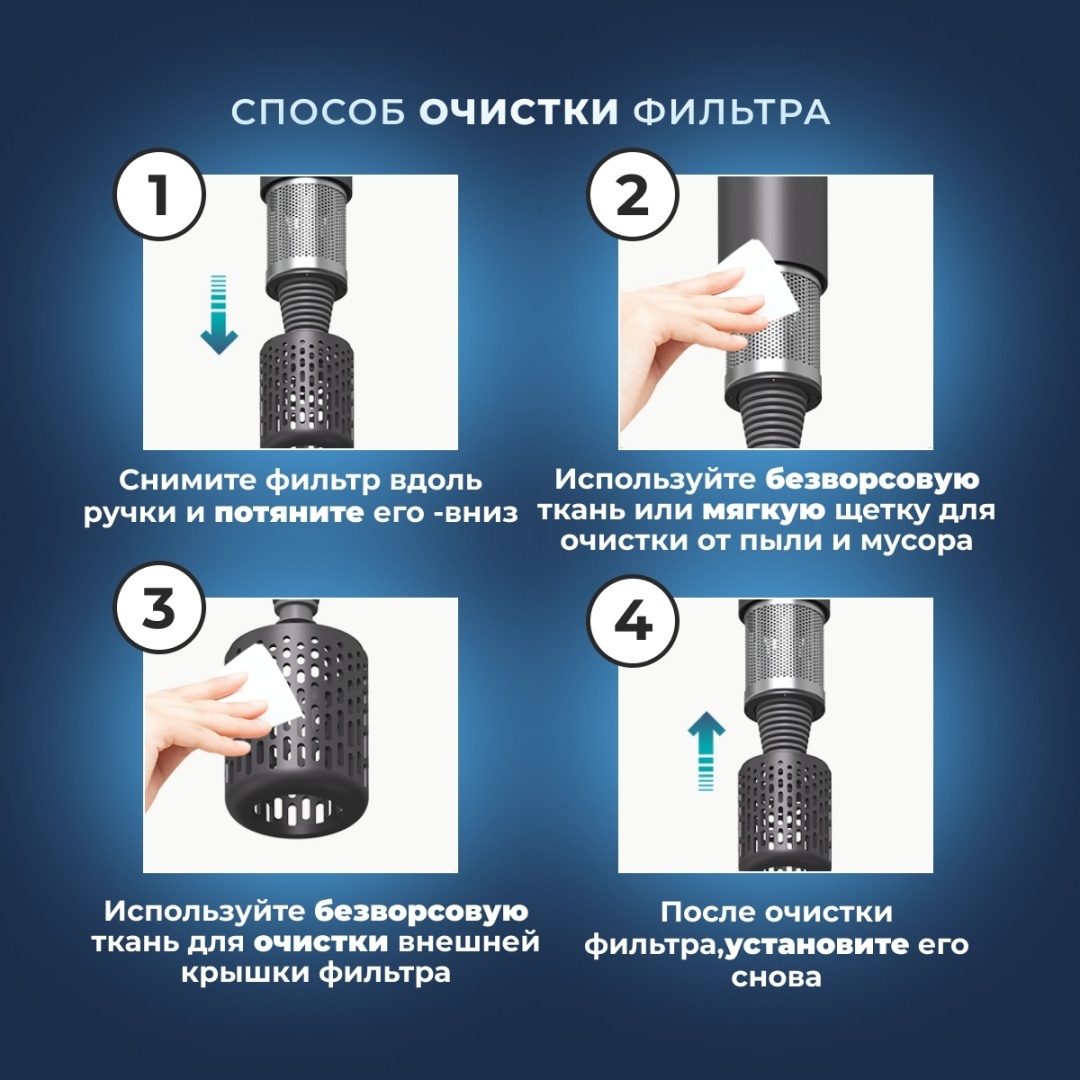 СПОСОБ ОЧИСТКИ ФИЛЬТРА

1

Снимите фильтр вдоль ручки и потяните его -вниз

2

Используйте безворсовую ткань или мягкую щетку для очистки от пыли и мусора

3

Используйте безворсовую ткань для очистки внешней крышки фильтра

4

После очистки фильтра,установите его снова