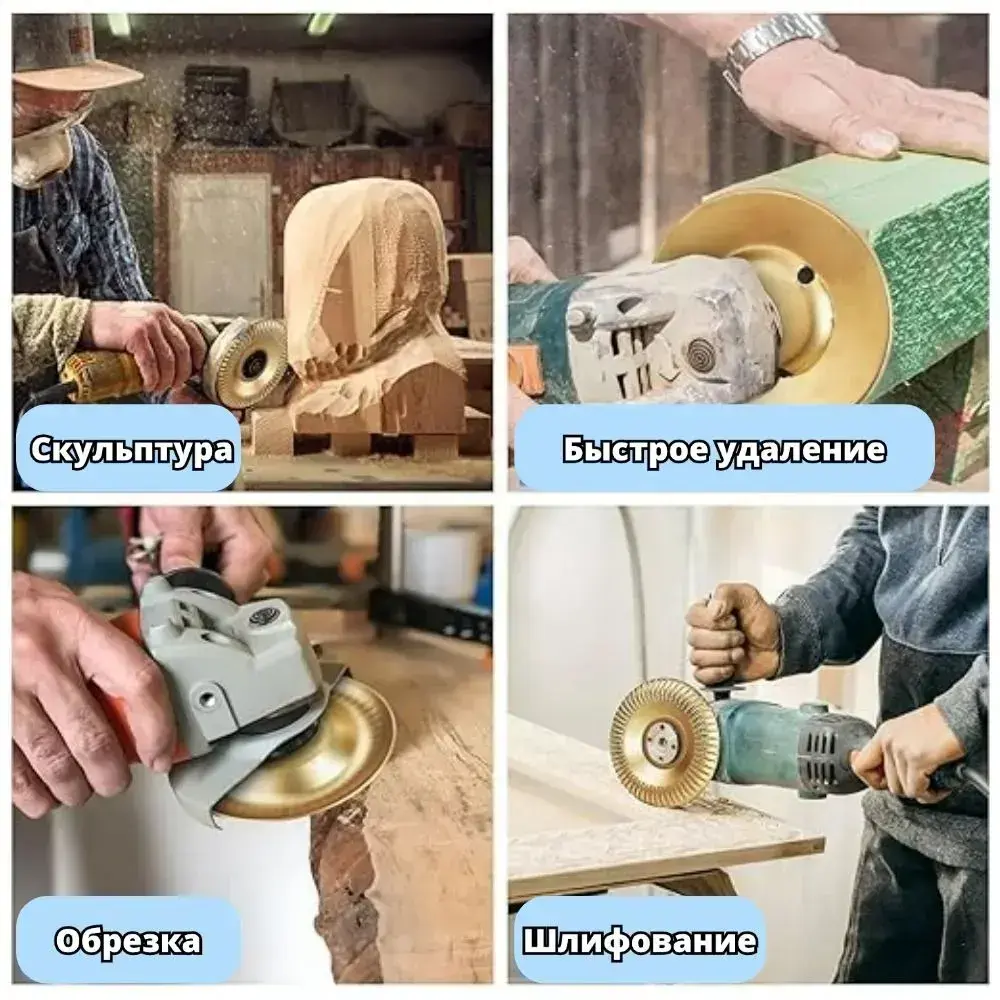 Скульптура

Быстрое удаление

Обрезка

Шлифование