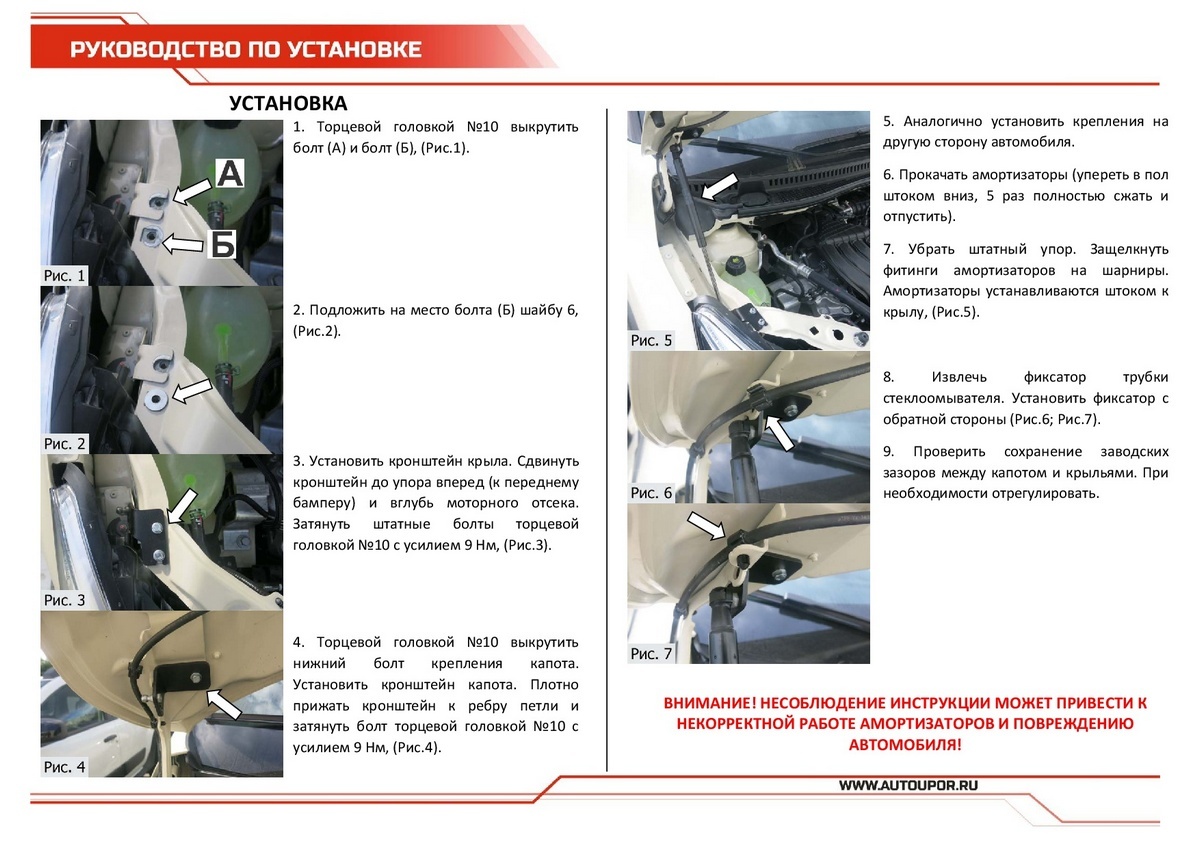 РУКОВОДСТВО ПО УСТАНОВКЕ

УСТАНОВКА

А

Б

Рис. 1

1. Торцевой головкой №10 выкрутить болт (А) и болт (Б), (Рис.1).

Рис. 2

2. Подложить на место болта (Б) шайбу 6, (Рис.2).

Рис. 3

3. Установить кронштейн крыла. Сдвинуть кронштейн до упора вперед (к переднему бамперу) и вглубь моторного отсека. Затянуть штатные болты торцевой головкой №10 с усилием 9 Нм, (Рис.3).

Рис. 4

4. Торцевой головкой №10 выкрутить нижний болт крепления капота. Установить кронштейн капота. Плотно прижать кронштейн к ребру петли и затянуть болт торцевой головкой №10 с усилием 9 Нм, (Рис.4).

Рис. 5

5. Аналогично установить крепления на другую сторону автомобиля.

6. Прокачать амортизаторы (упереть в пол штоком вниз, 5 раз полностью сжать и отпустить).

7. Убрать штатный упор. Защелкнуть фитинги амортизаторов на шарниры. Амортизаторы устанавливаются штоком к крылу, (Рис.5).

Рис. 6

8. Извлечь фиксатор трубки стеклоомывателя. Установить фиксатор с обратной стороны (Рис.6; Рис.7).

9. Проверить сохранение заводских зазоров между капотом и крыльями. При необходимости отрегулировать.

Рис. 7

ВНИМАНИЕ! НЕСОБЛЮДЕНИЕ ИНСТРУКЦИИ МОЖЕТ ПРИВЕСТИ К НЕКОРРЕКТНОЙ РАБОТЕ АМОРТИЗАТОРОВ И ПОВРЕЖДЕНИЮ АВТОМОБИЛЯ!

WWW.AUTOUPOR.RU