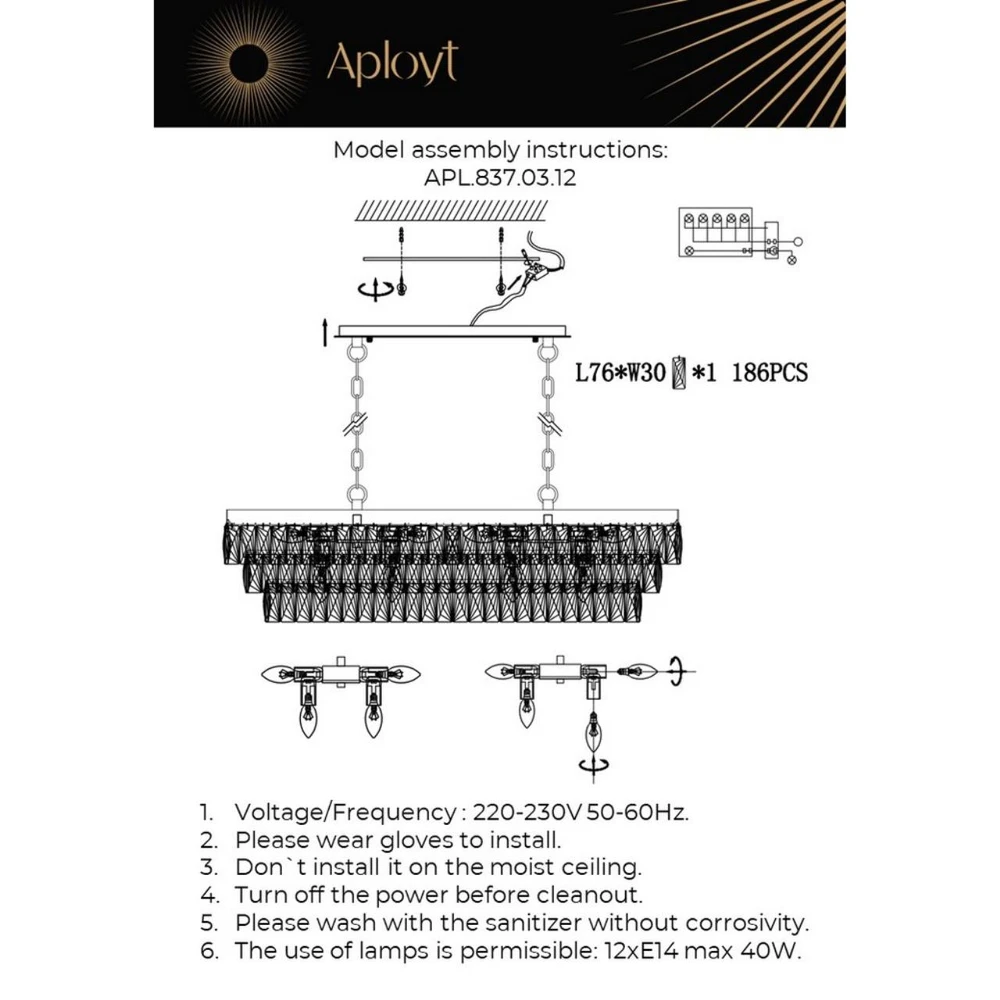 Aployt

Model assembly instructions:
APL.837.03.12

L76*W30 *1 186PCS

1. Voltage/Frequency : 220-230V 50-60Hz.
2. Please wear gloves to install.
3. Don`t install it on the moist ceiling.
4. Turn off the power before cleanout.
5. Please wash with the sanitizer without corrosivity.
6. The use of lamps is permissible: 12xE14 max 40W.