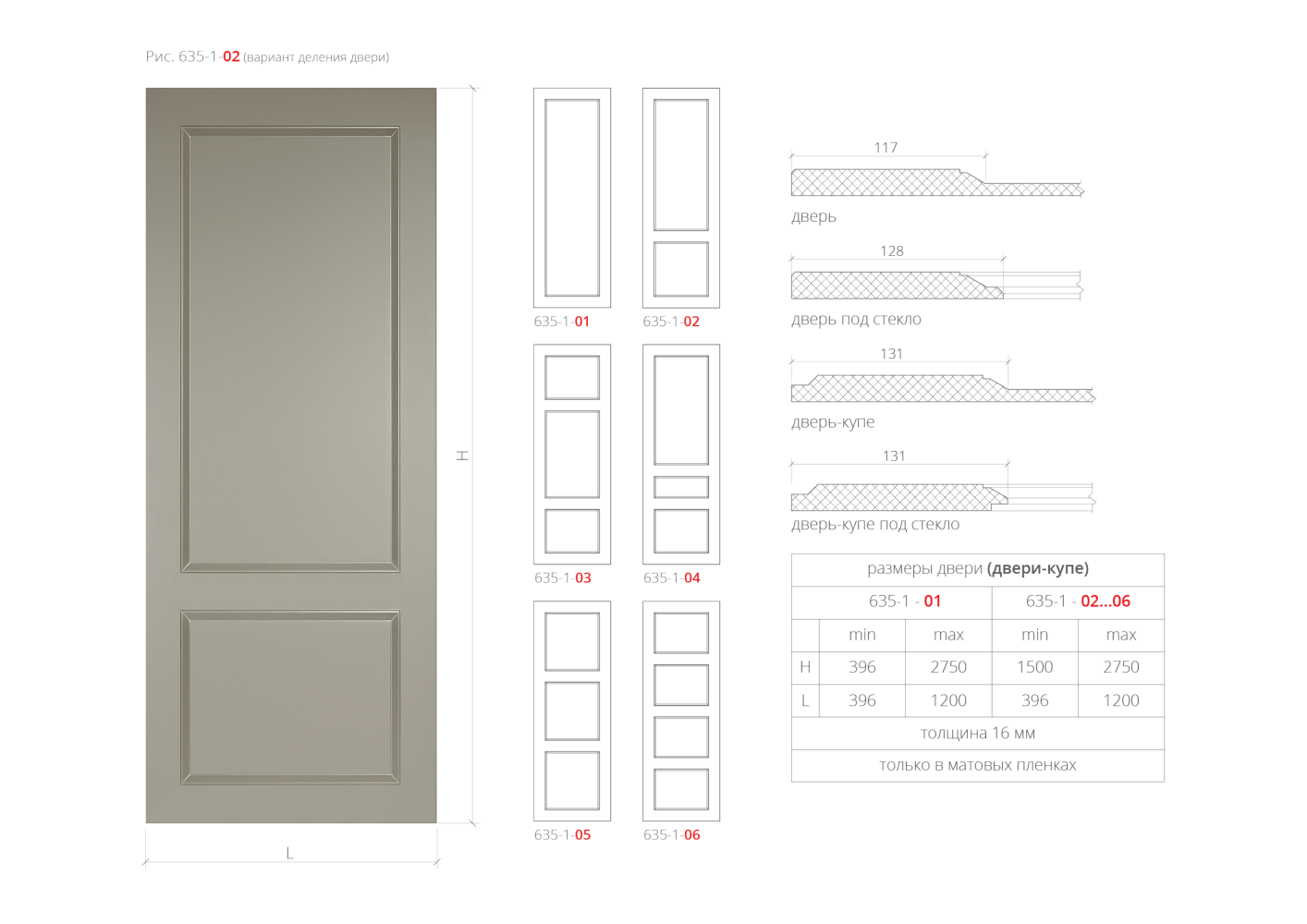 Рис. 635-1-02 (вариант деления двери)

H

L

635-1-01

635-1-02

635-1-03

635-1-04

635-1-05

635-1-06

117

дверь

128

дверь под стекло

131

дверь-купе

131

дверь-купе под стекло

| размеры двери (двери-купе) | | | | |
|---|---|---|---|---|
| | 635-1 - 01 | | 635-1 - 02...06 | |
| | min | max | min | max |
| H | 396 | 2750 | 1500 | 2750 |
| L | 396 | 1200 | 396 | 1200 |
| толщина 16 мм | | | | |
| только в матовых пленках | | | | |