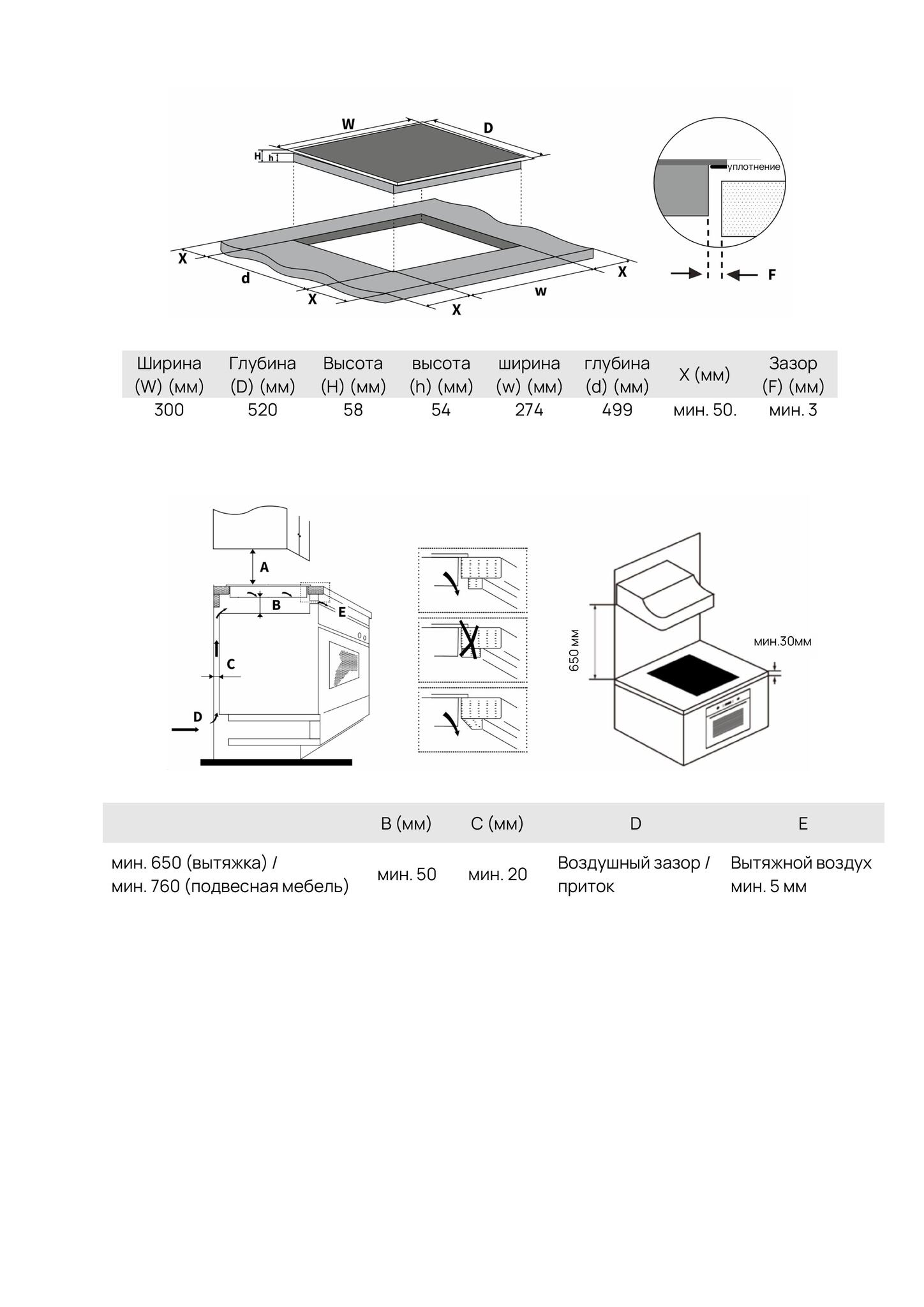 W
D
H
h
уплотнение
X
d
X
X
w
X
F

| Ширина (W) (мм) | Глубина (D) (мм) | Высота (H) (мм) | высота (h) (мм) | ширина (w) (мм) | глубина (d) (мм) | X (мм) | Зазор (F) (мм) |
|---|---|---|---|---|---|---|---|
| 300 | 520 | 58 | 54 | 274 | 499 | мин. 50. | мин. 3 |

A
B
E
C
D
650 мм
мин.30мм

| | B (мм) | C (мм) | D | E |
|---|---|---|---|---|
| мин. 650 (вытяжка) / мин. 760 (подвесная мебель) | мин. 50 | мин. 20 | Воздушный зазор / приток | Вытяжной воздух мин. 5 мм |