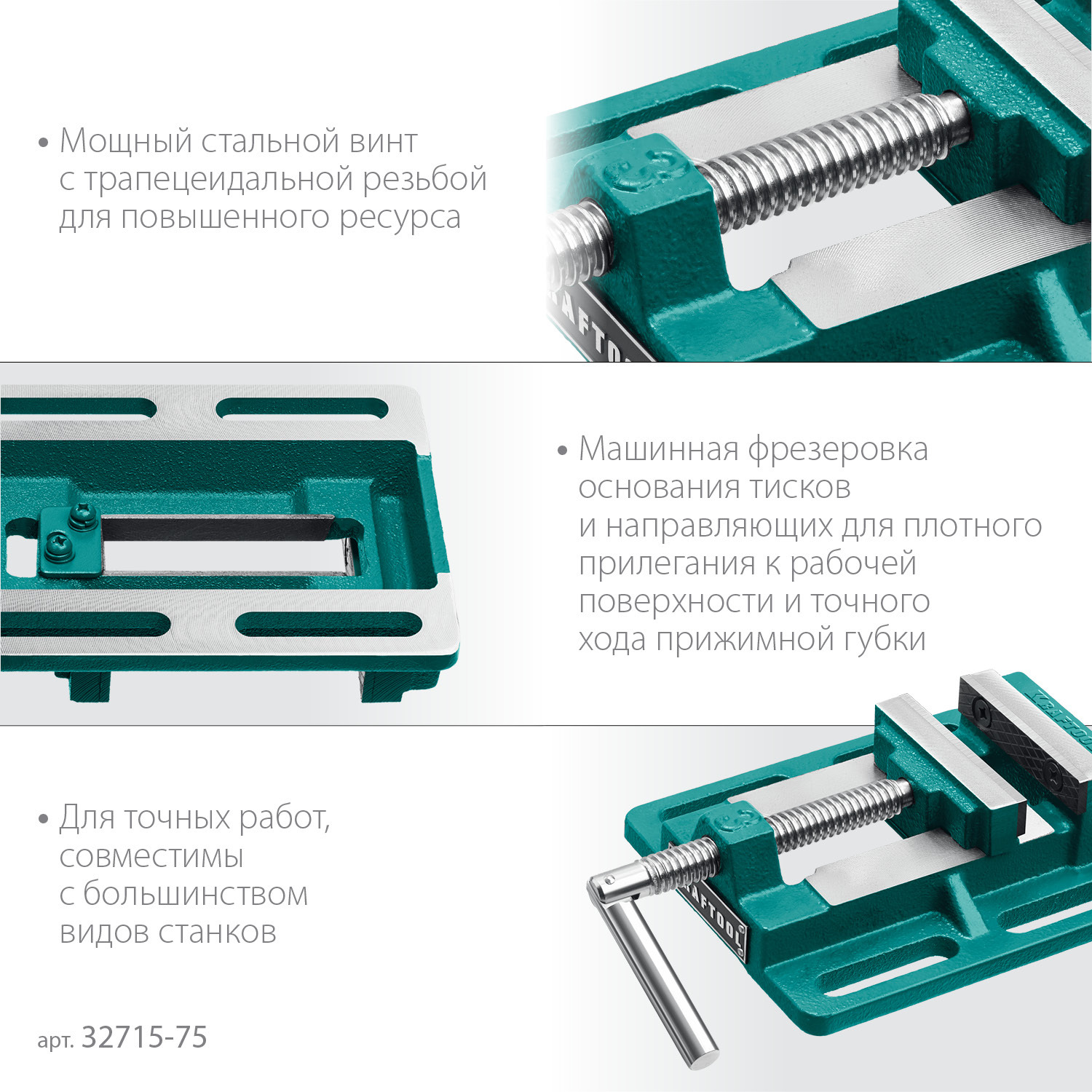 • Мощный стальной винт с трапецеидальной резьбой для повышенного ресурса

KRAFTOOL

• Машинная фрезеровка основания тисков и направляющих для плотного прилегания к рабочей поверхности и точного хода прижимной губки

KRAFTOOL

• Для точных работ, совместимы с большинством видов станков

KRAFTOOL

арт. 32715-75