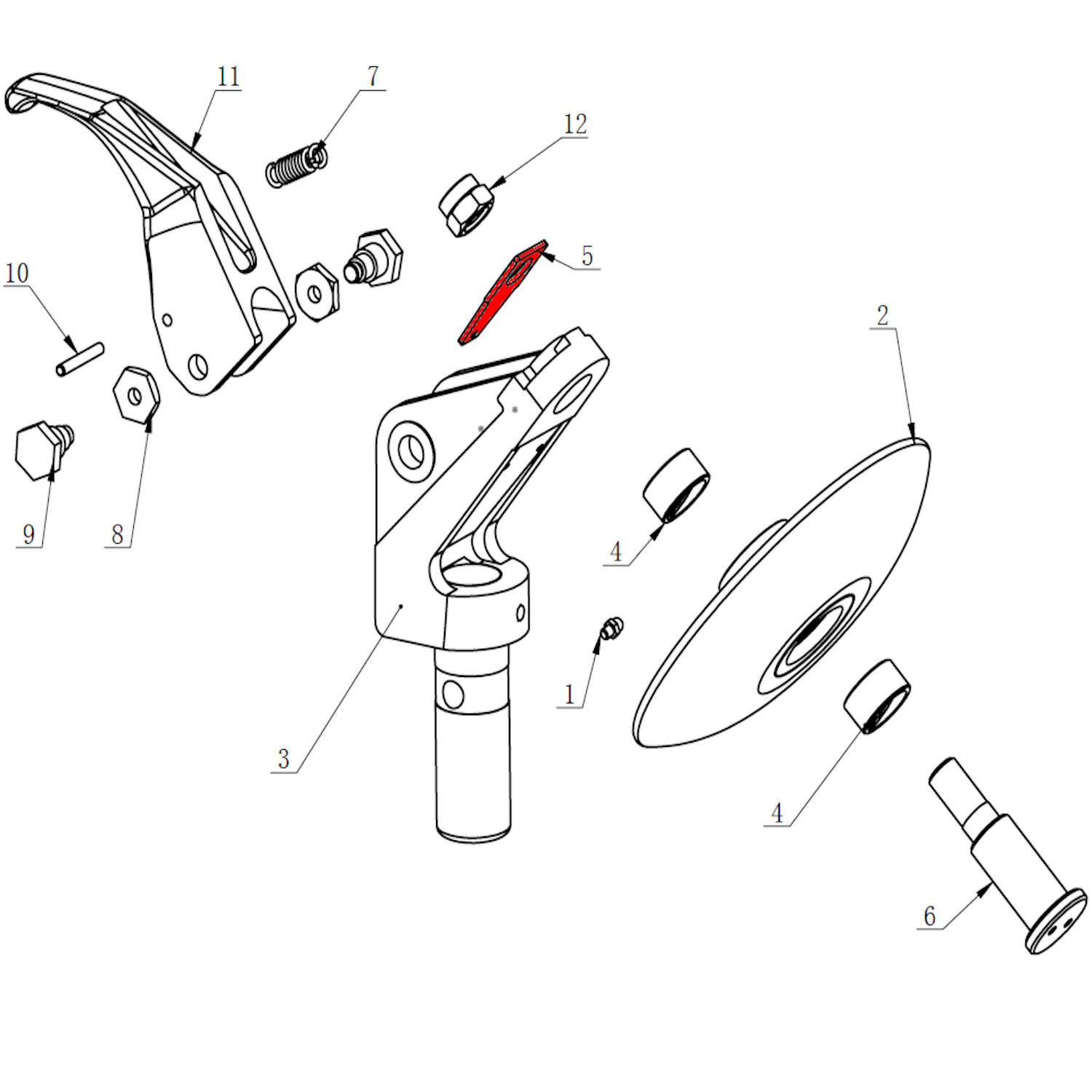 11
7
12
5
10
2
9
8
4
1
3
4
6