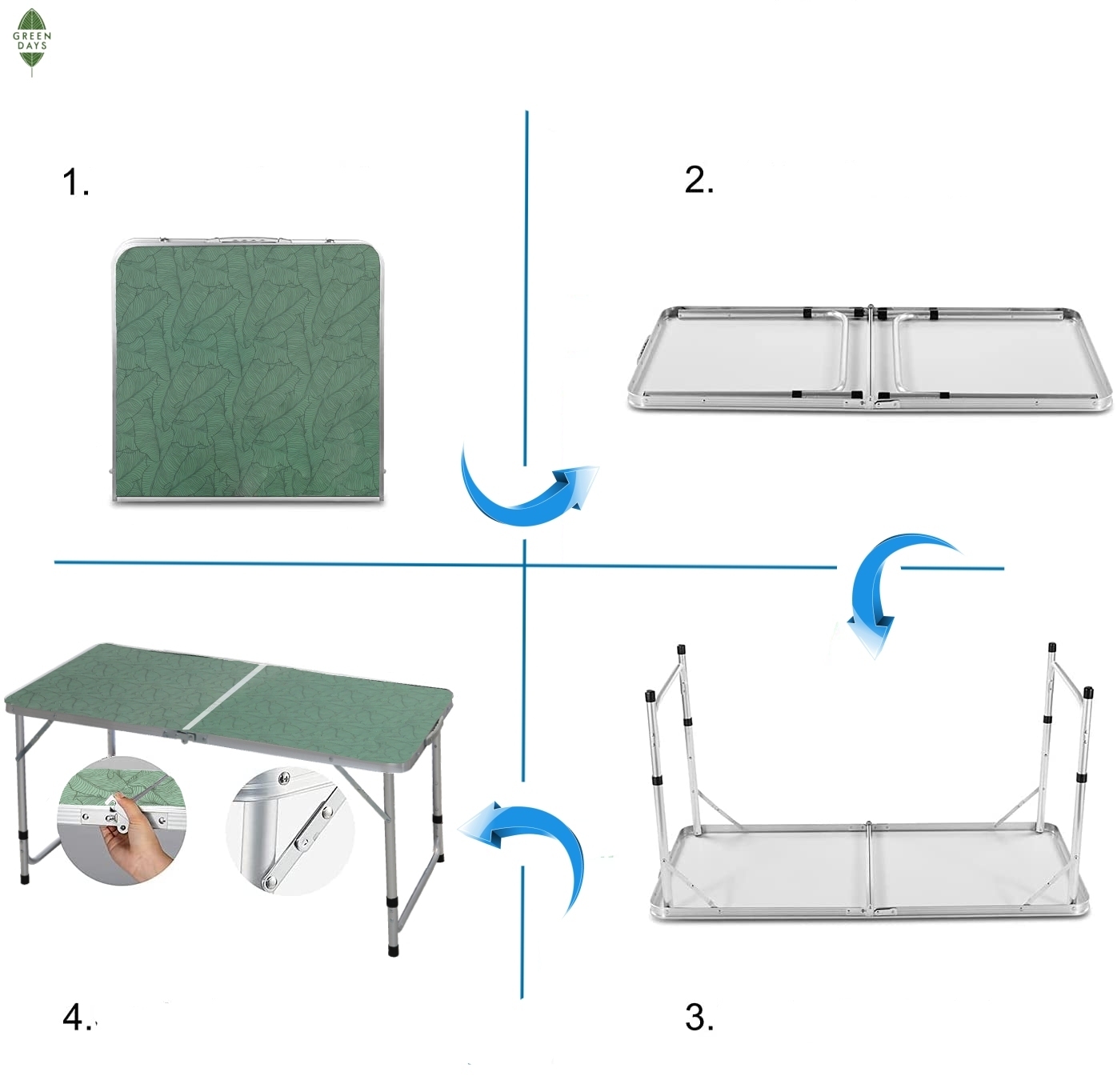 GREEN DAYS

1.

2.

4.

3.