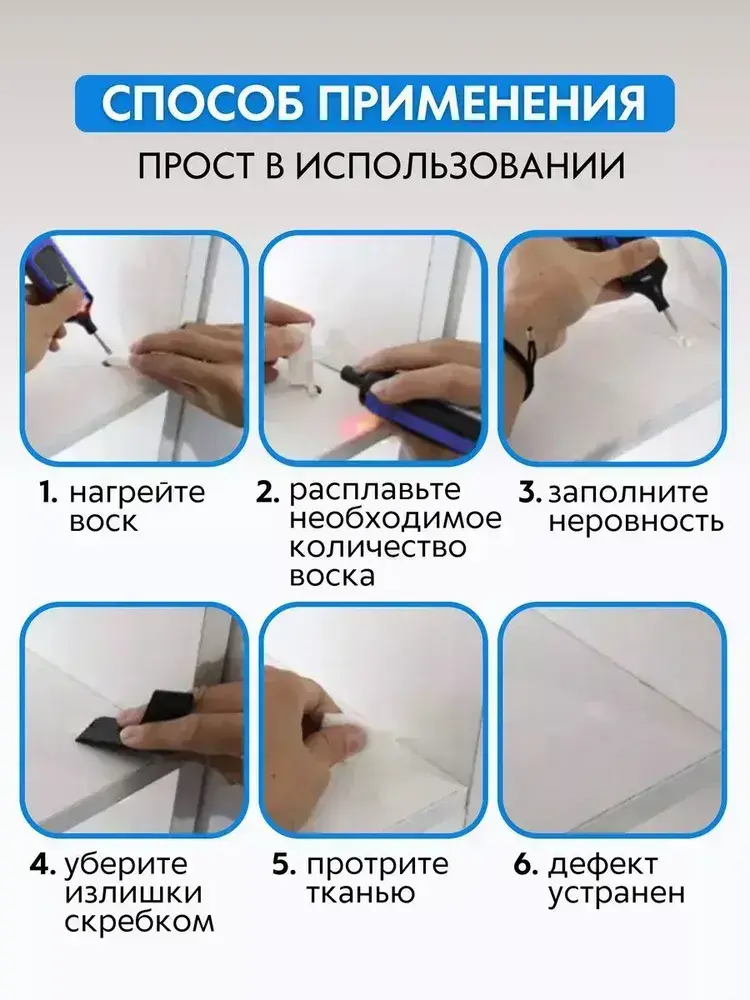 СПОСОБ ПРИМЕНЕНИЯ

ПРОСТ В ИСПОЛЬЗОВАНИИ

1. нагрейте воск

2. расплавьте необходимое количество воска

3. заполните неровность

4. уберите излишки скребком

5. протрите тканью

6. дефект устранен