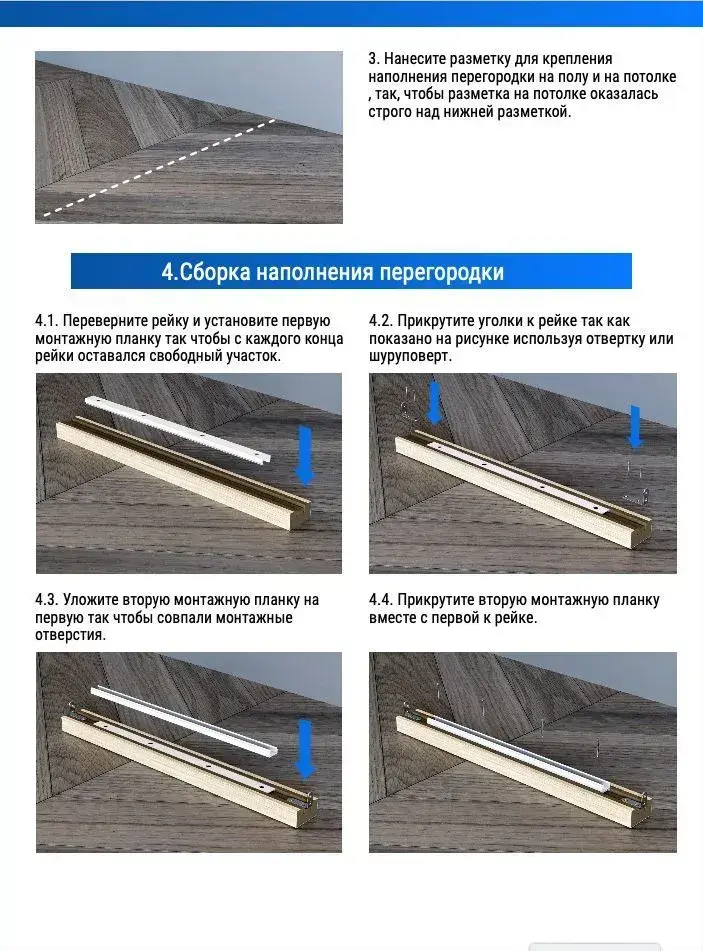 3. Нанесите разметку для крепления наполнения перегородки на полу и на потолке , так, чтобы разметка на потолке оказалась строго над нижней разметкой.

4.Сборка наполнения перегородки

4.1. Переверните рейку и установите первую монтажную планку так чтобы с каждого конца рейки оставался свободный участок.

4.2. Прикрутите уголки к рейке так как показано на рисунке используя отвертку или шуруповерт.

4.3. Уложите вторую монтажную планку на первую так чтобы совпали монтажные отверстия.

4.4. Прикрутите вторую монтажную планку вместе с первой к рейке.