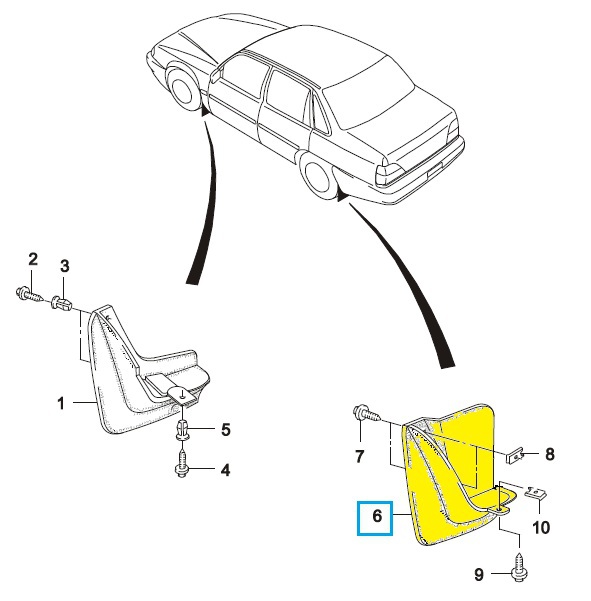 2
3
1
5
4
7
8
6
10
9