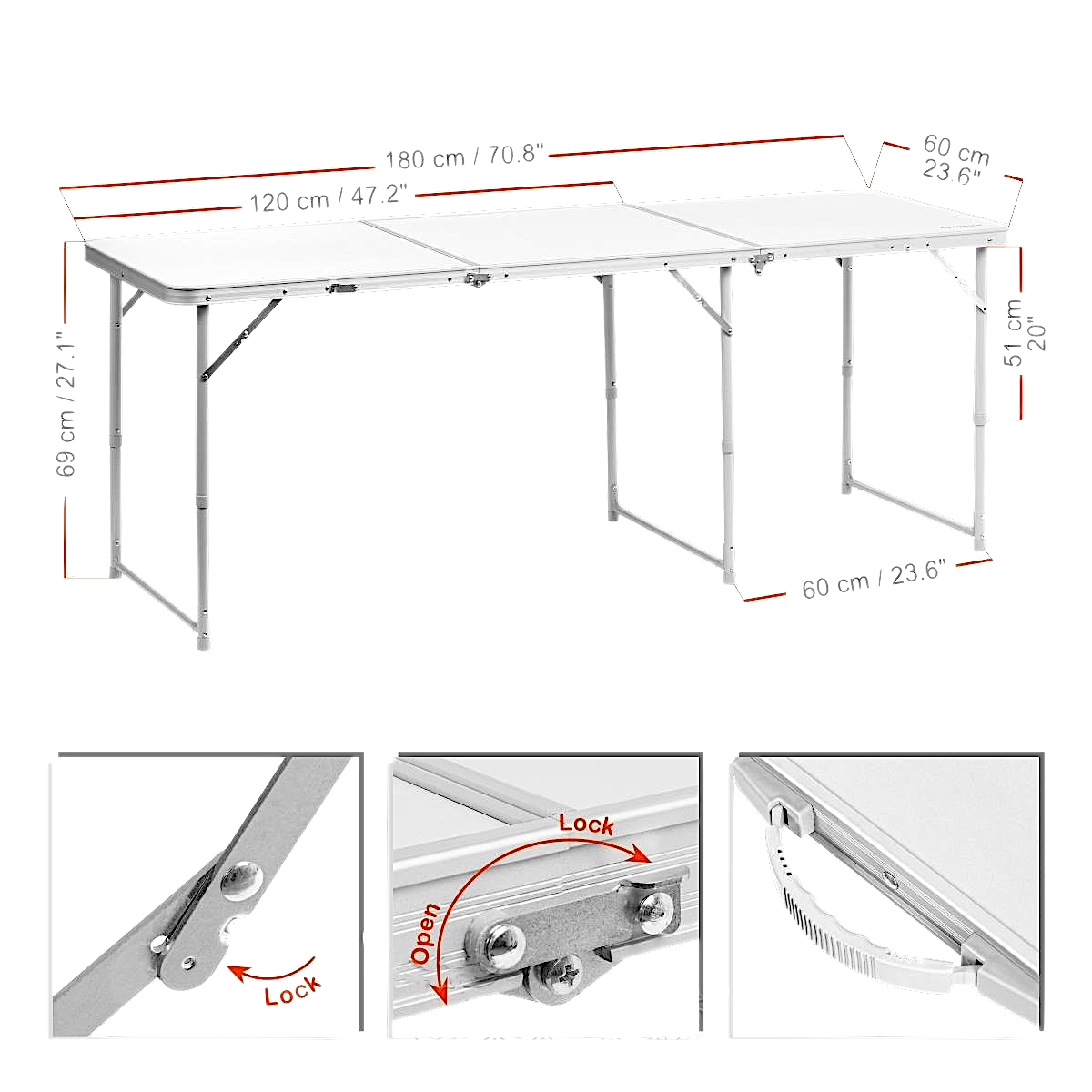 180 cm / 70.8"

120 cm / 47.2"

60 cm
23.6"

69 cm / 27.1"

51 cm
20"

60 cm / 23.6"

Lock

Lock

Open