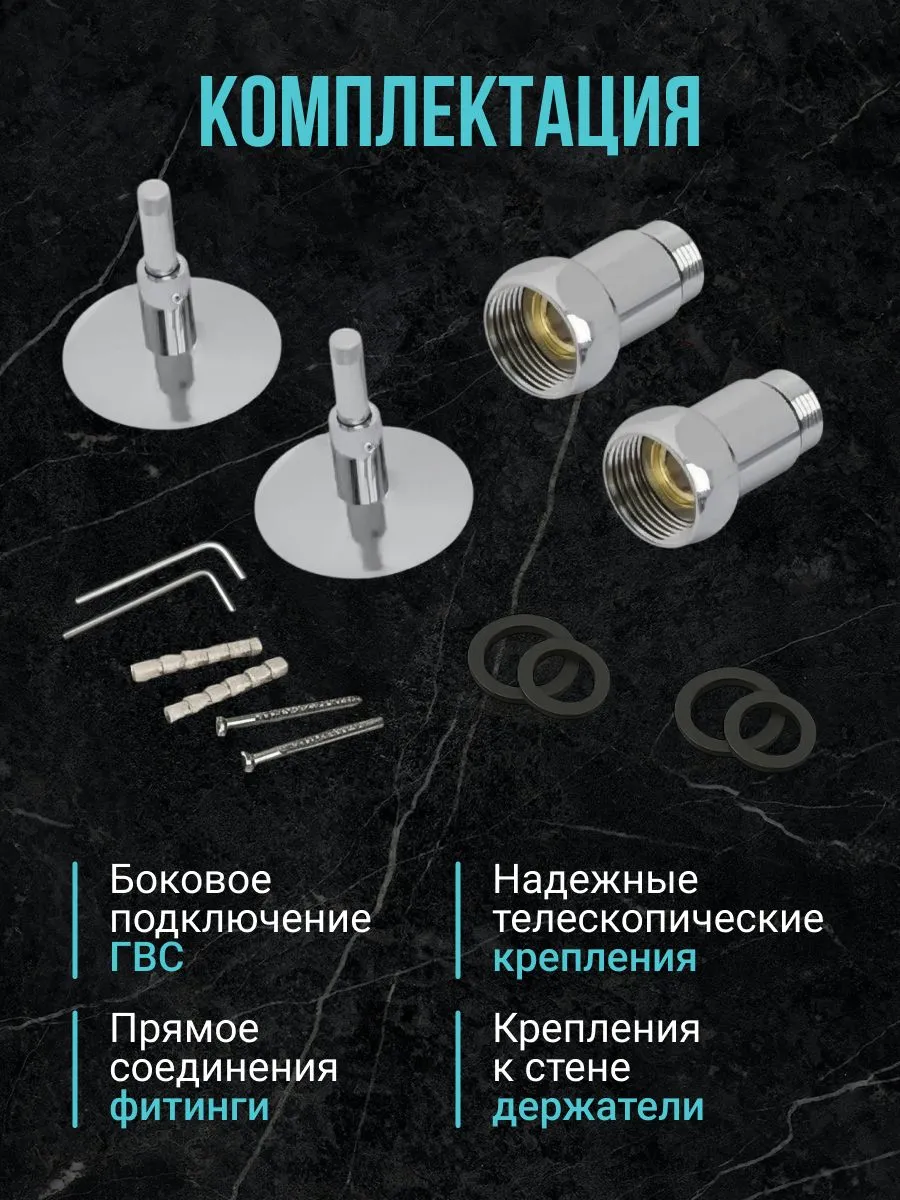 КОМПЛЕКТАЦИЯ

Боковое подключение ГВС

Прямое соединения фитинги

Надежные телескопические крепления

Крепления к стене держатели