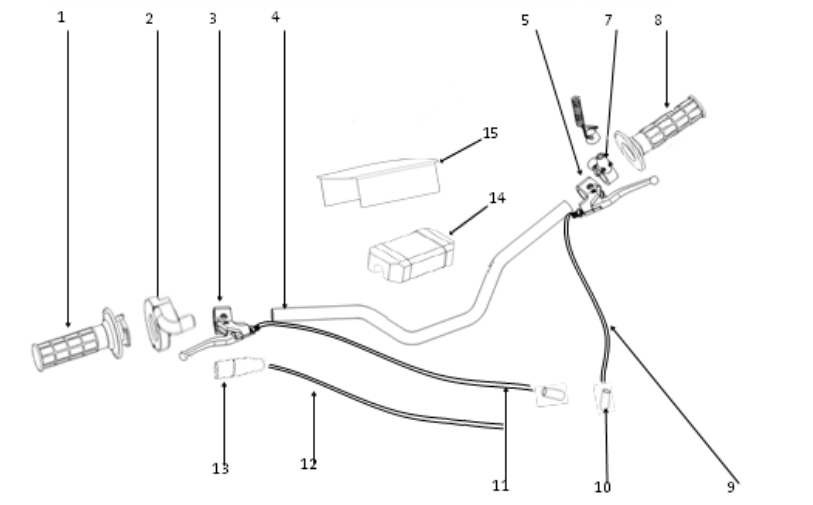 1
2
3
4
5
7
8
15
14
13
12
11
10
9