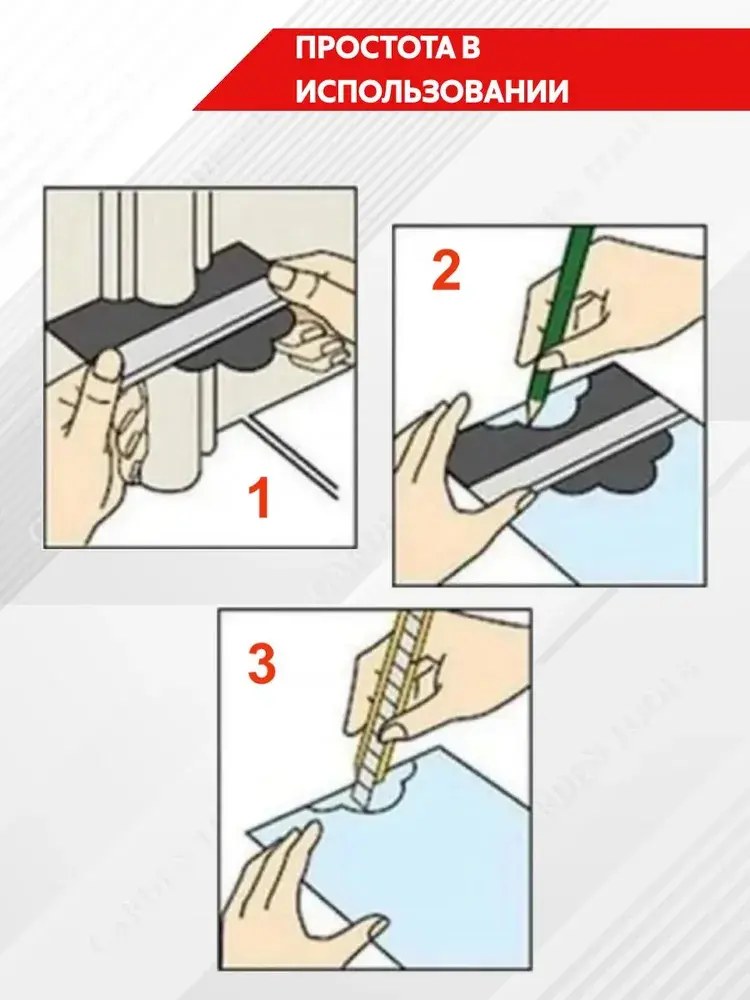 ПРОСТОТА В ИСПОЛЬЗОВАНИИ

1

2

3