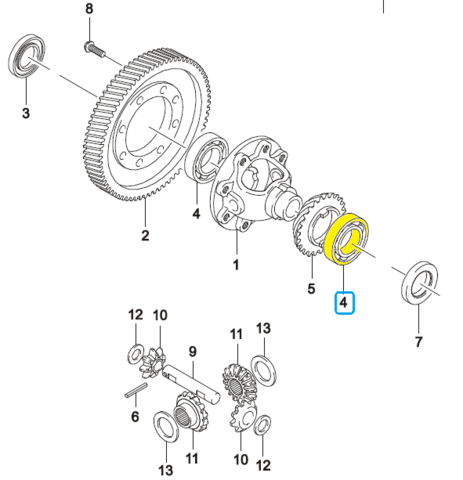 8
3
2
4
1
5
4
7
12
10
9
11
13
6
13
11
10
12