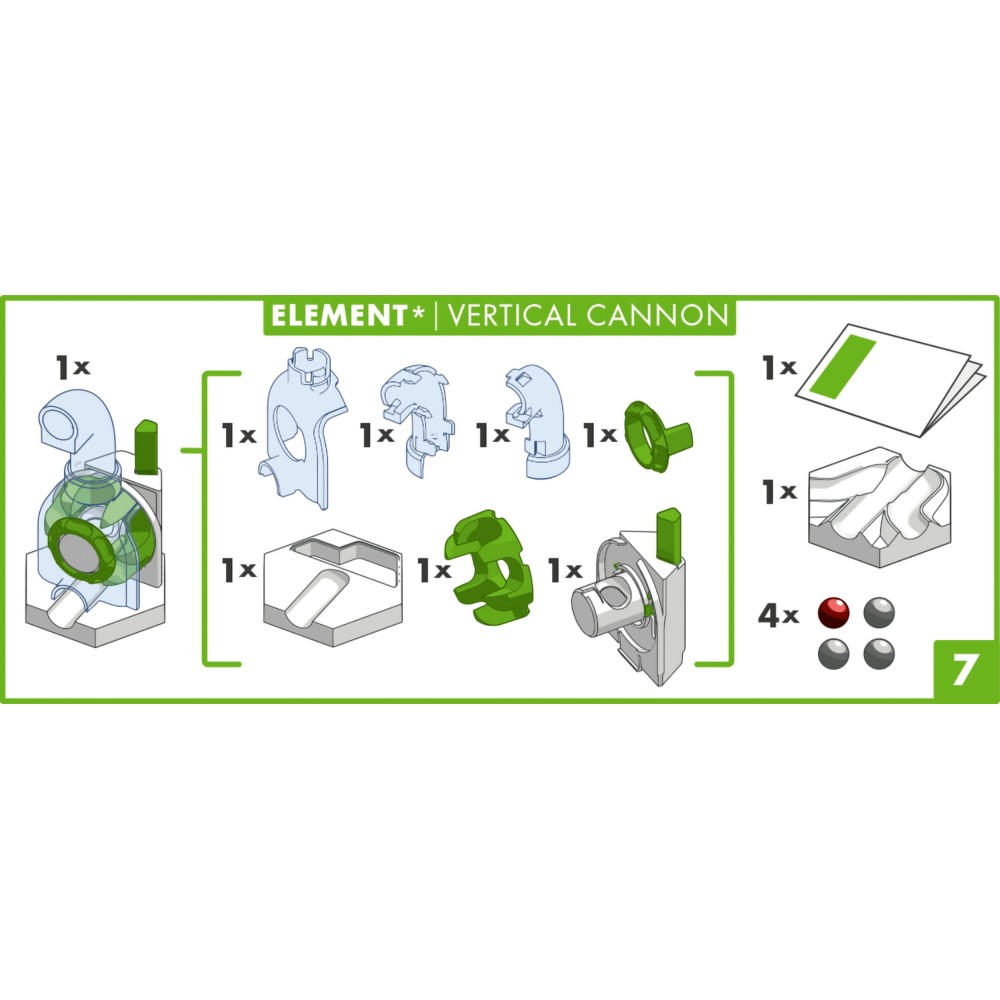 ELEMENT* | VERTICAL CANNON

1x

1x 1x 1x 1x

1x 1x 1x

1x

1x

4x

7