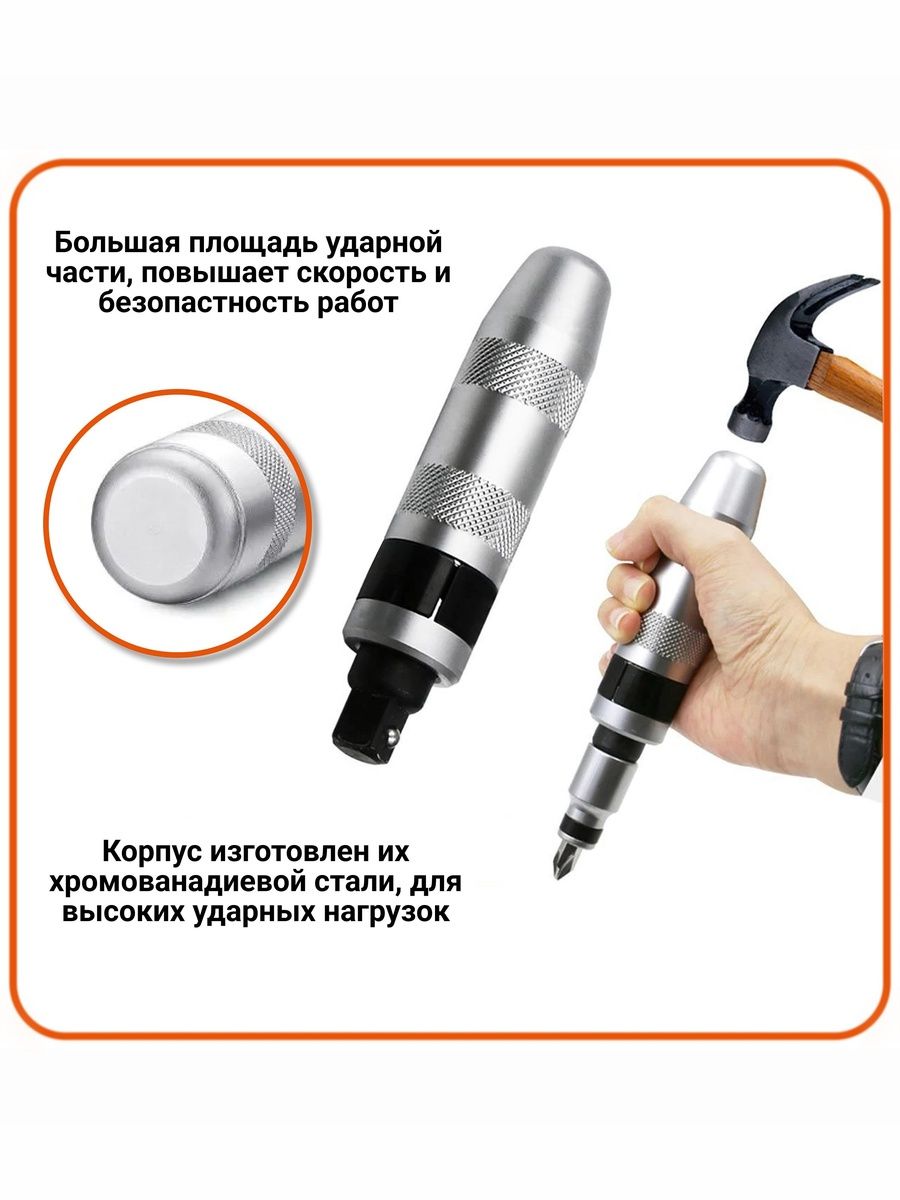 Большая площадь ударной части, повышает скорость и безопастность работ

Корпус изготовлен их хромованадиевой стали, для высоких ударных нагрузок