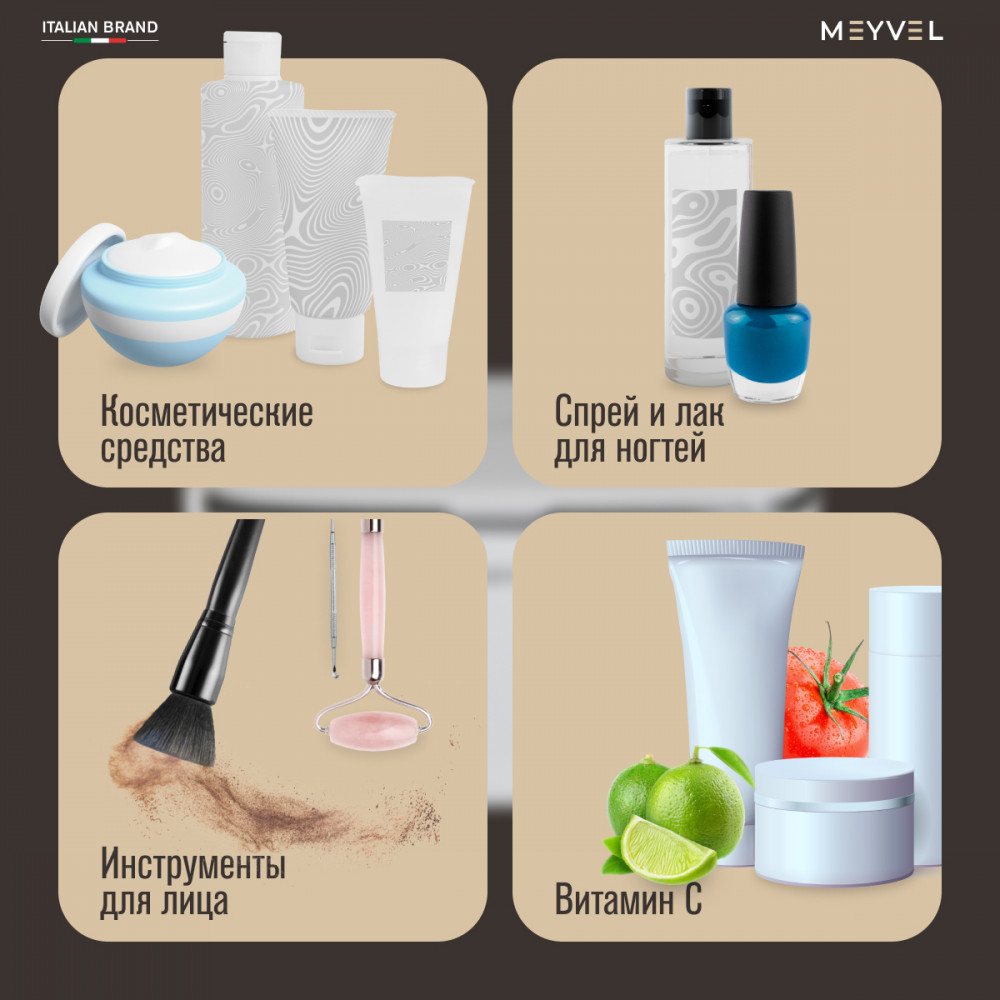 ITALIAN BRAND

MEYVEL

Косметические средства

Спрей и лак для ногтей

Инструменты для лица

Витамин С