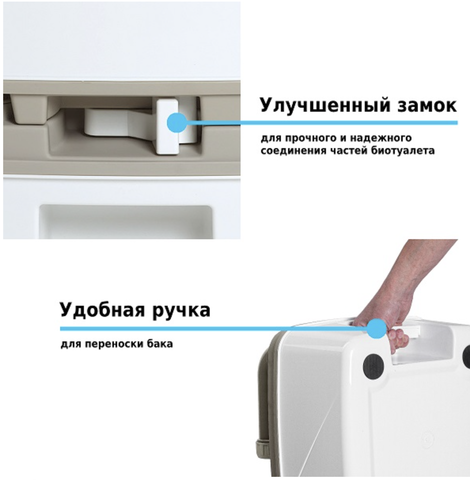 Улучшенный замок

для прочного и надежного соединения частей биотуалета

Удобная ручка

для переноски бака