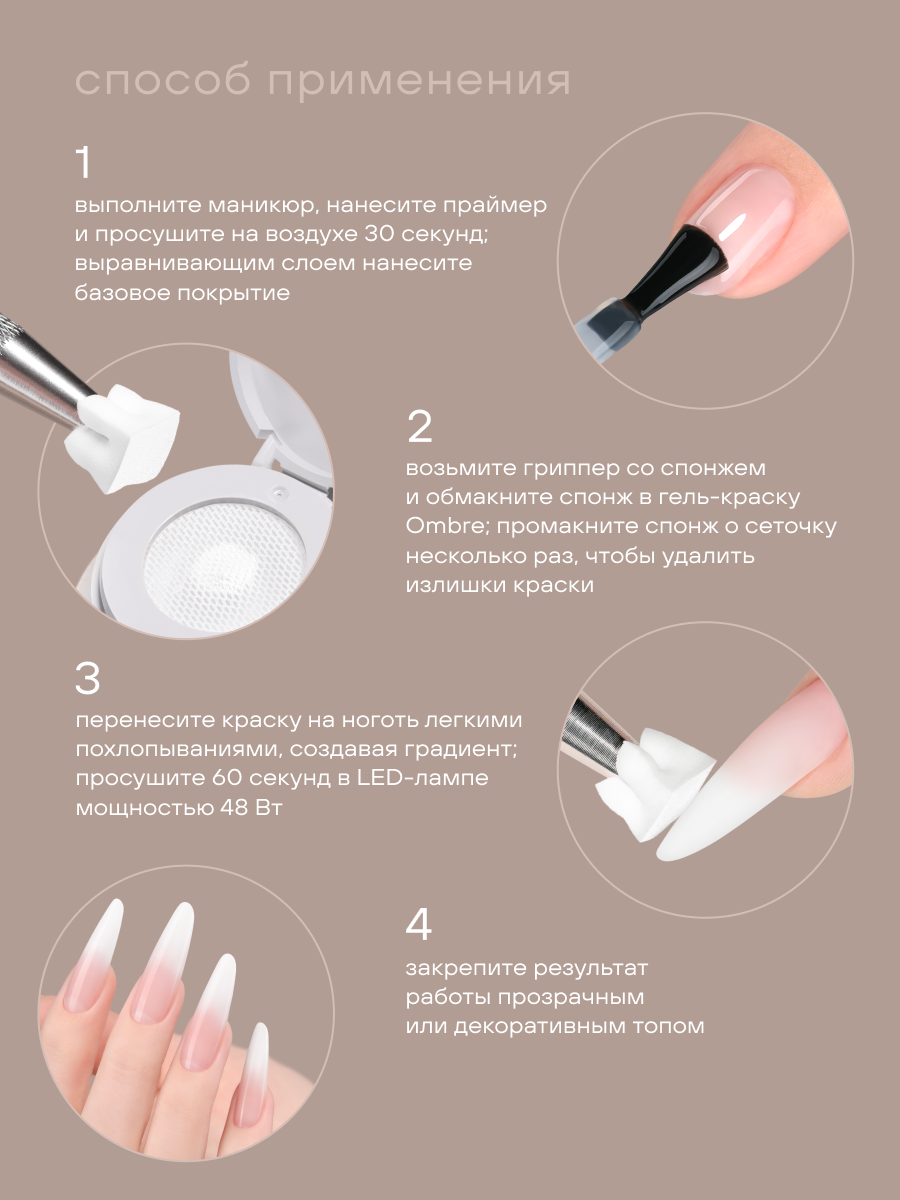 способ применения

1
выполните маникюр, нанесите праймер и просушите на воздухе 30 секунд; выравнивающим слоем нанесите базовое покрытие

2
возьмите гриппер со спонжем и обмакните спонж в гель-краску Ombre; промакните спонж о сеточку несколько раз, чтобы удалить излишки краски

3
перенесите краску на ноготь легкими похлопываниями, создавая градиент; просушите 60 секунд в LED-лампе мощностью 48 Вт

4
закрепите результат работы прозрачным или декоративным топом