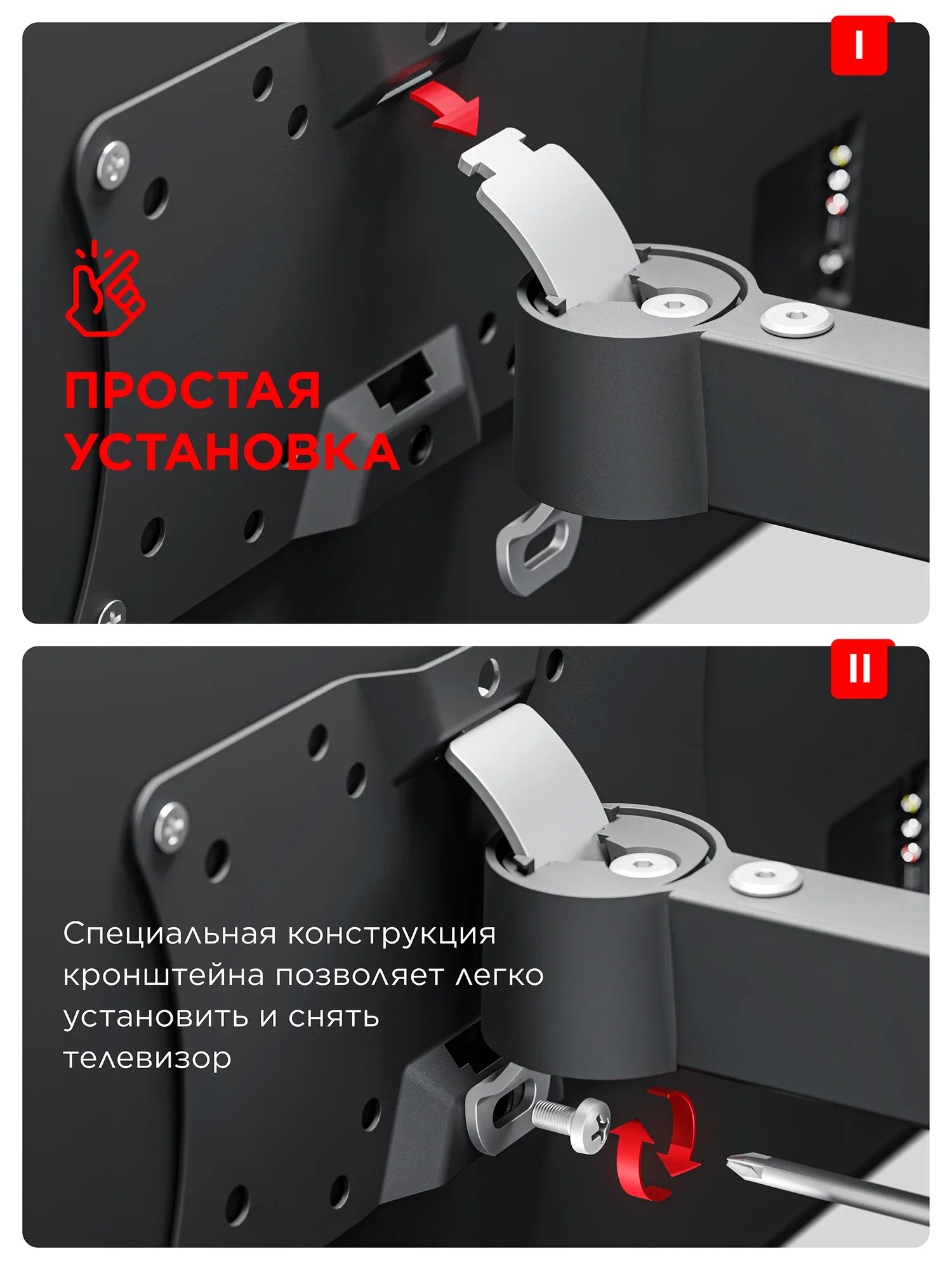 I

ПРОСТАЯ УСТАНОВКА

II

Специальная конструкция кронштейна позволяет легко установить и снять телевизор