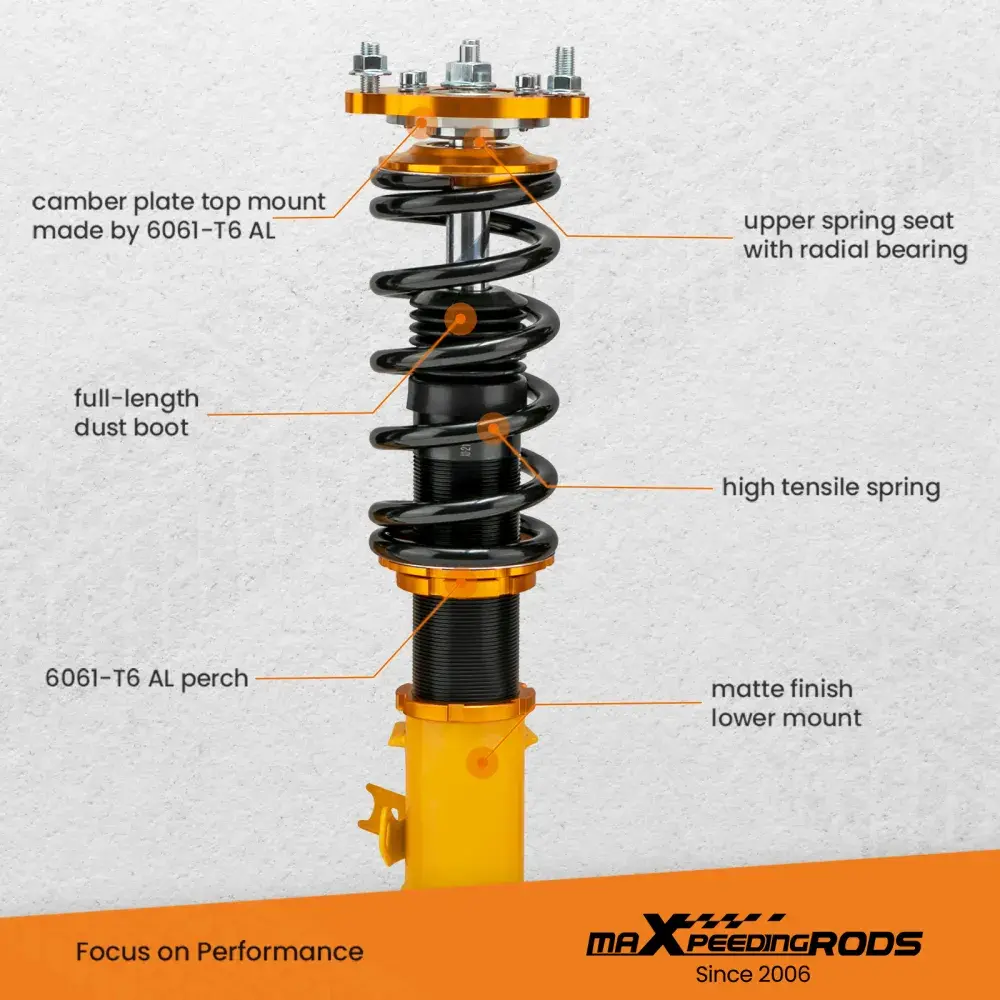 camber plate top mount made by 6061-T6 AL

upper spring seat with radial bearing

full-length dust boot

high tensile spring

6061-T6 AL perch

matte finish lower mount

Focus on Performance

maXpeedingRODS
Since 2006