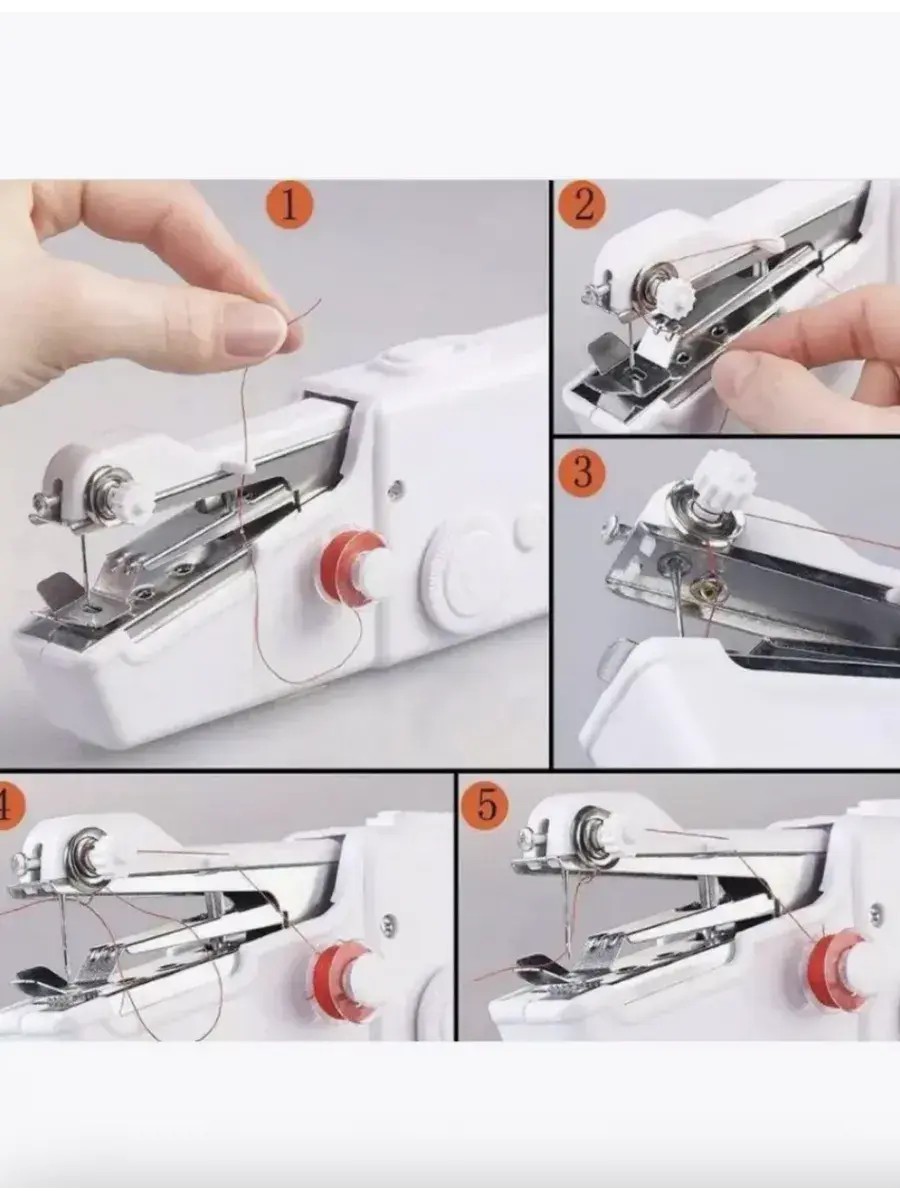 1
2
3
4
5