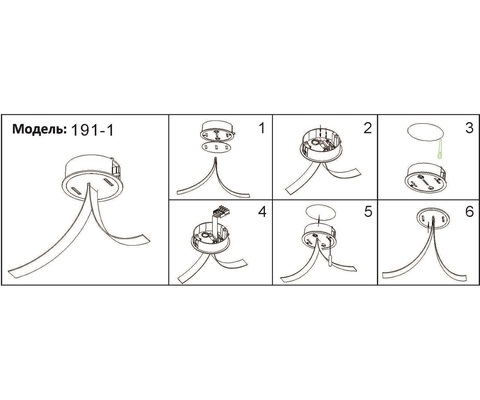 Модель: 191-1

1

2

3

4

5

6