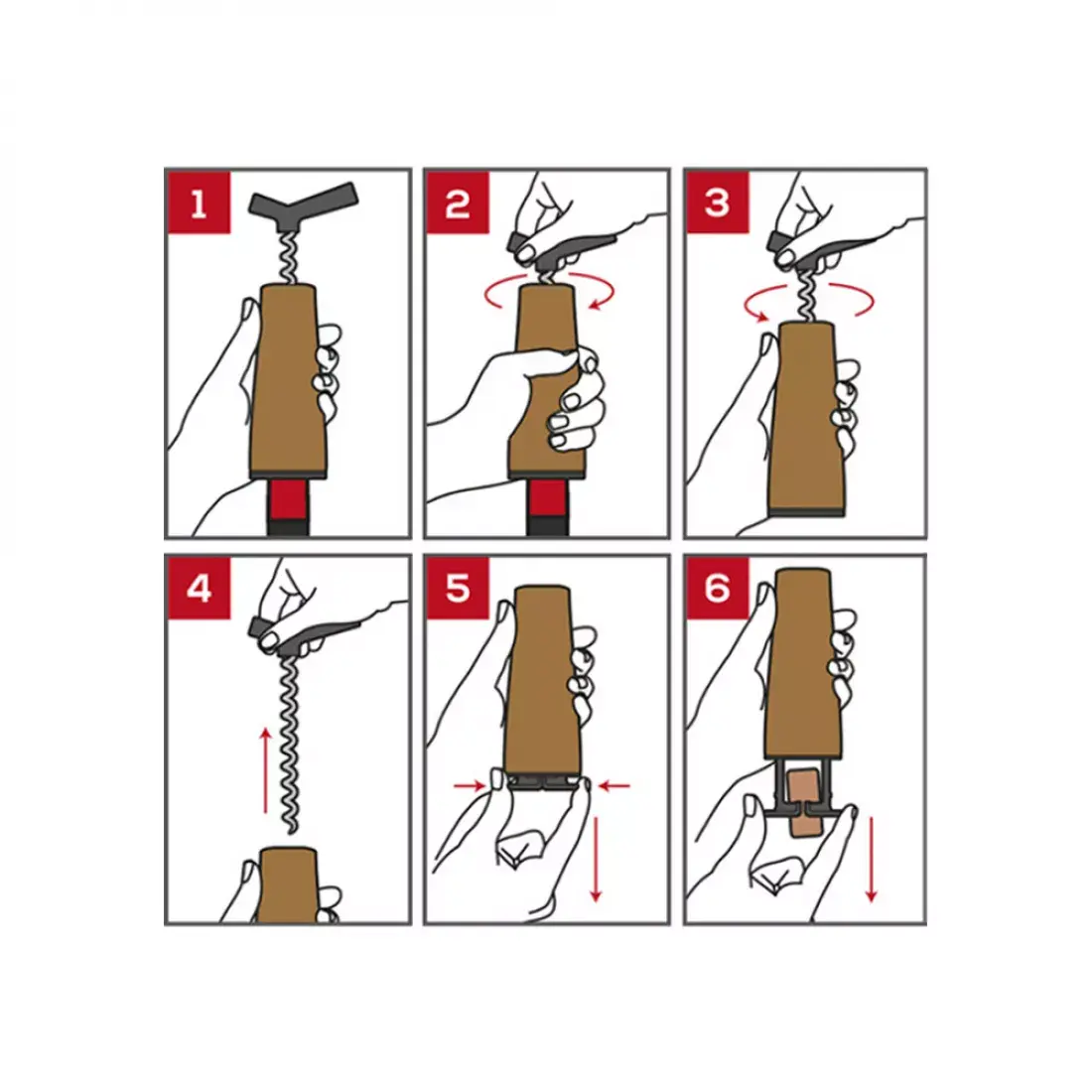 1

2

3

4

5

6