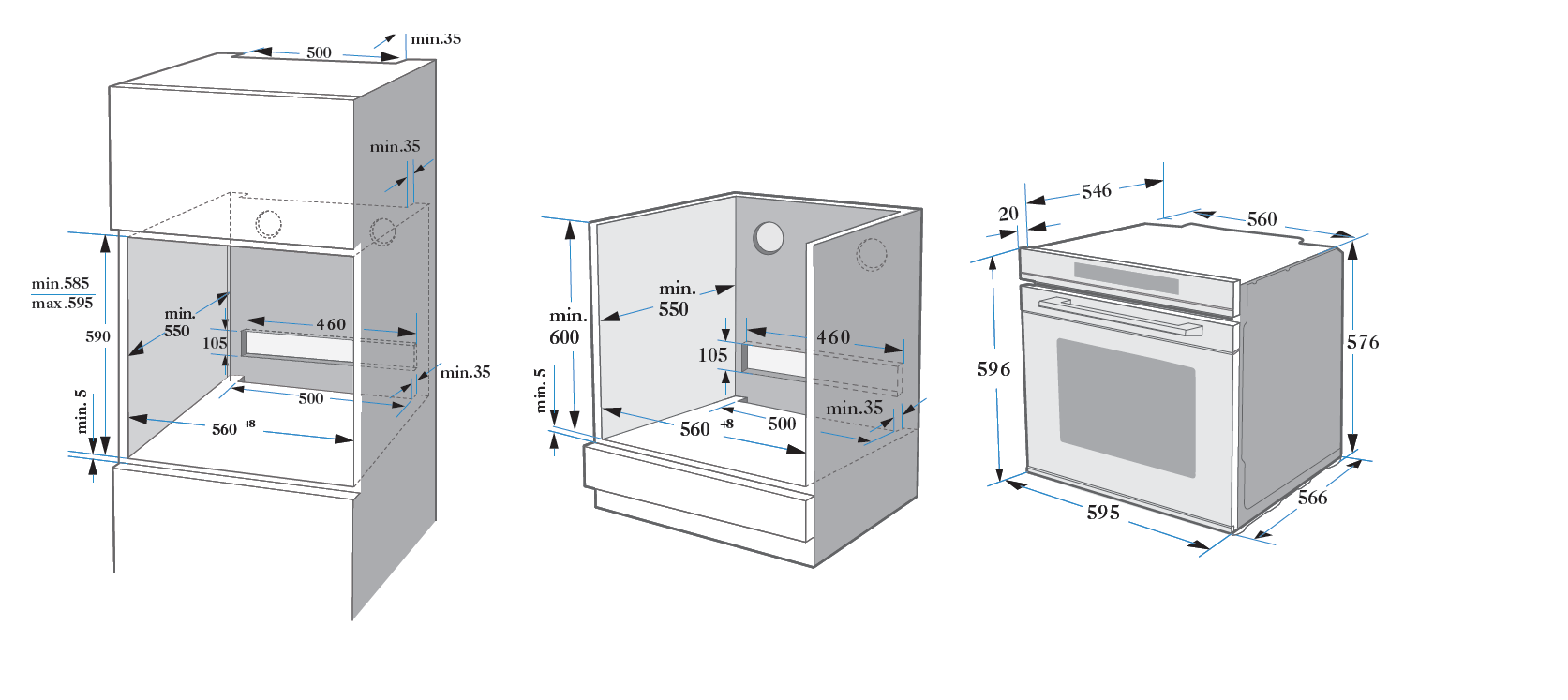 500
min.35
min.35
min.585
max.595
590
min.
550
105
460
min.35
500
min. 5
560 +8

min.
600
min.
550
105
460
min. 5
560 +8
500
min.35

546
20
560
596
576
595
566