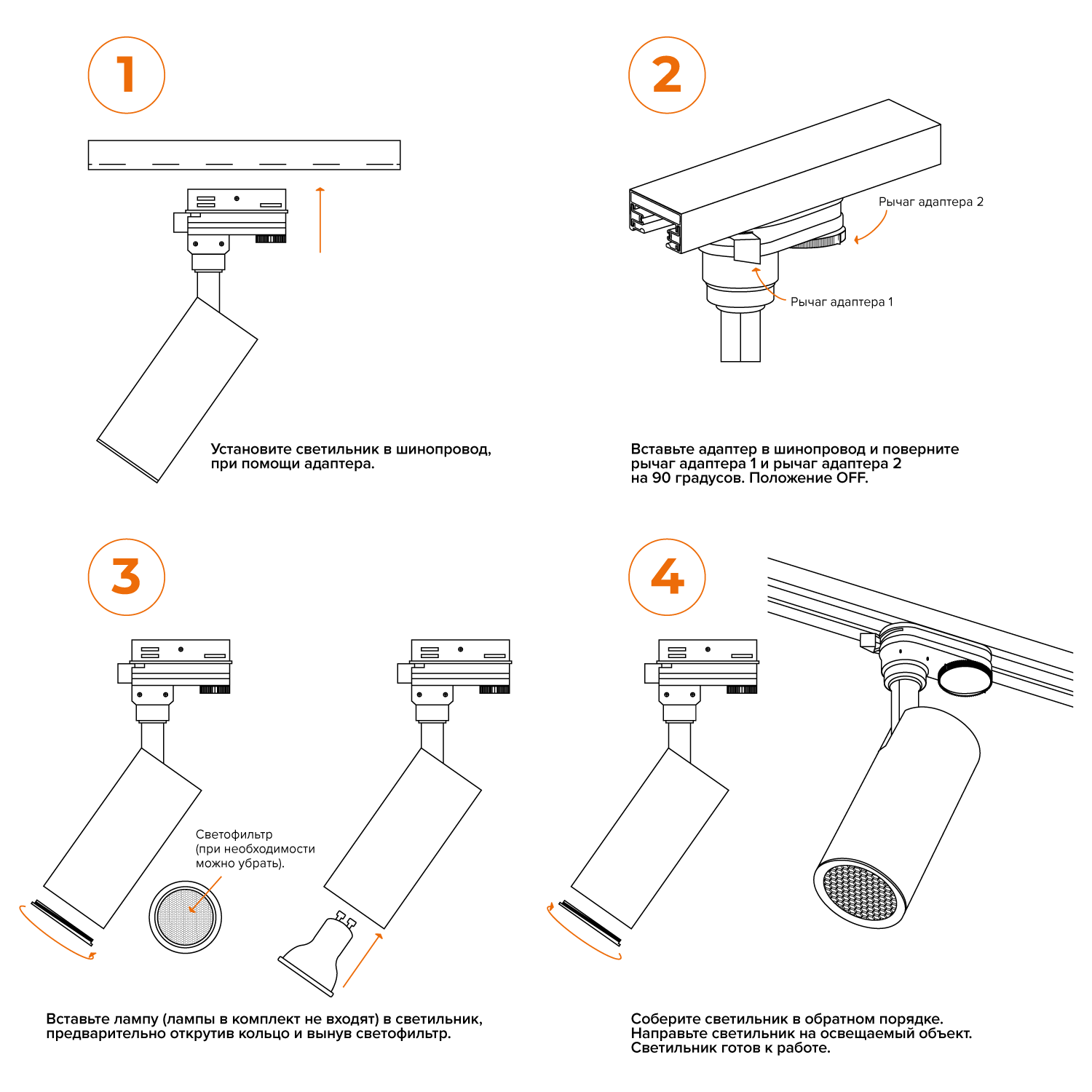 1

Установите светильник в шинопровод, при помощи адаптера.

2

Рычаг адаптера 2

Рычаг адаптера 1

Вставьте адаптер в шинопровод и поверните рычаг адаптера 1 и рычаг адаптера 2 на 90 градусов. Положение OFF.

3

Светофильтр (при необходимости можно убрать).

Вставьте лампу (лампы в комплект не входят) в светильник, предварительно открутив кольцо и вынув светофильтр.

4

Соберите светильник в обратном порядке. Направьте светильник на освещаемый объект. Светильник готов к работе.