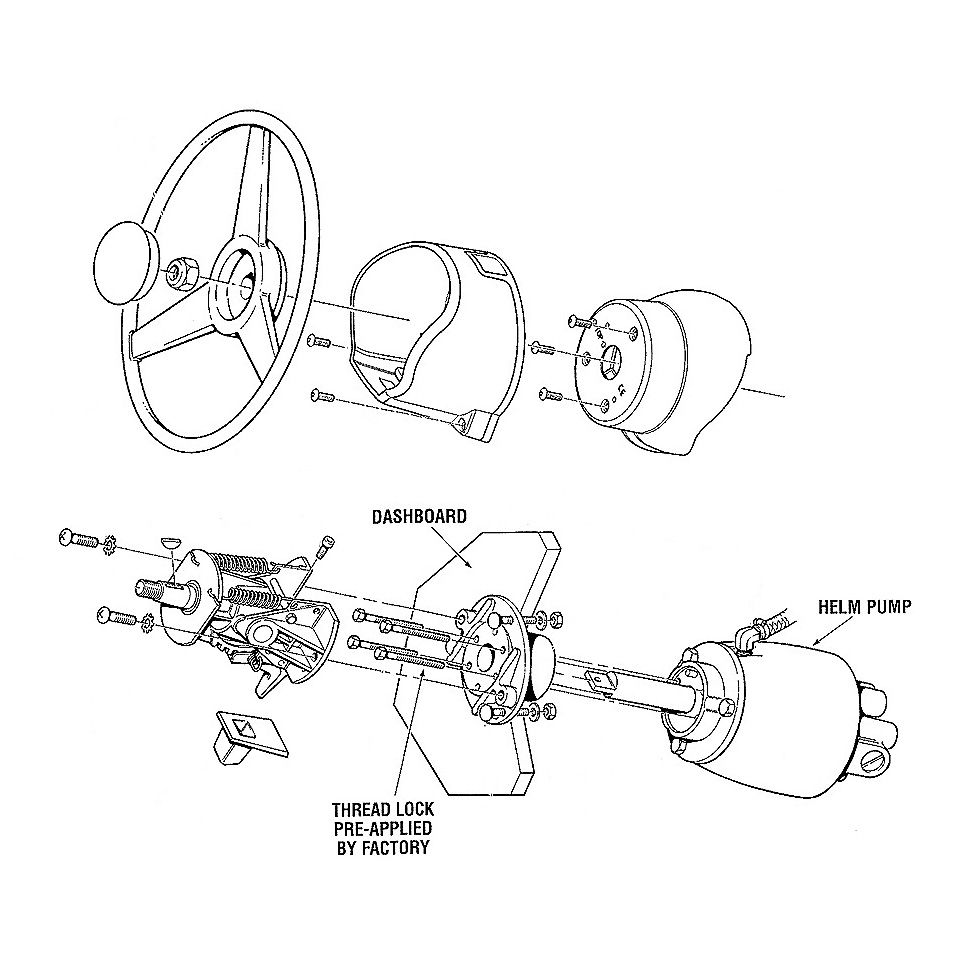 DASHBOARD

HELM PUMP

THREAD LOCK
PRE-APPLIED
BY FACTORY