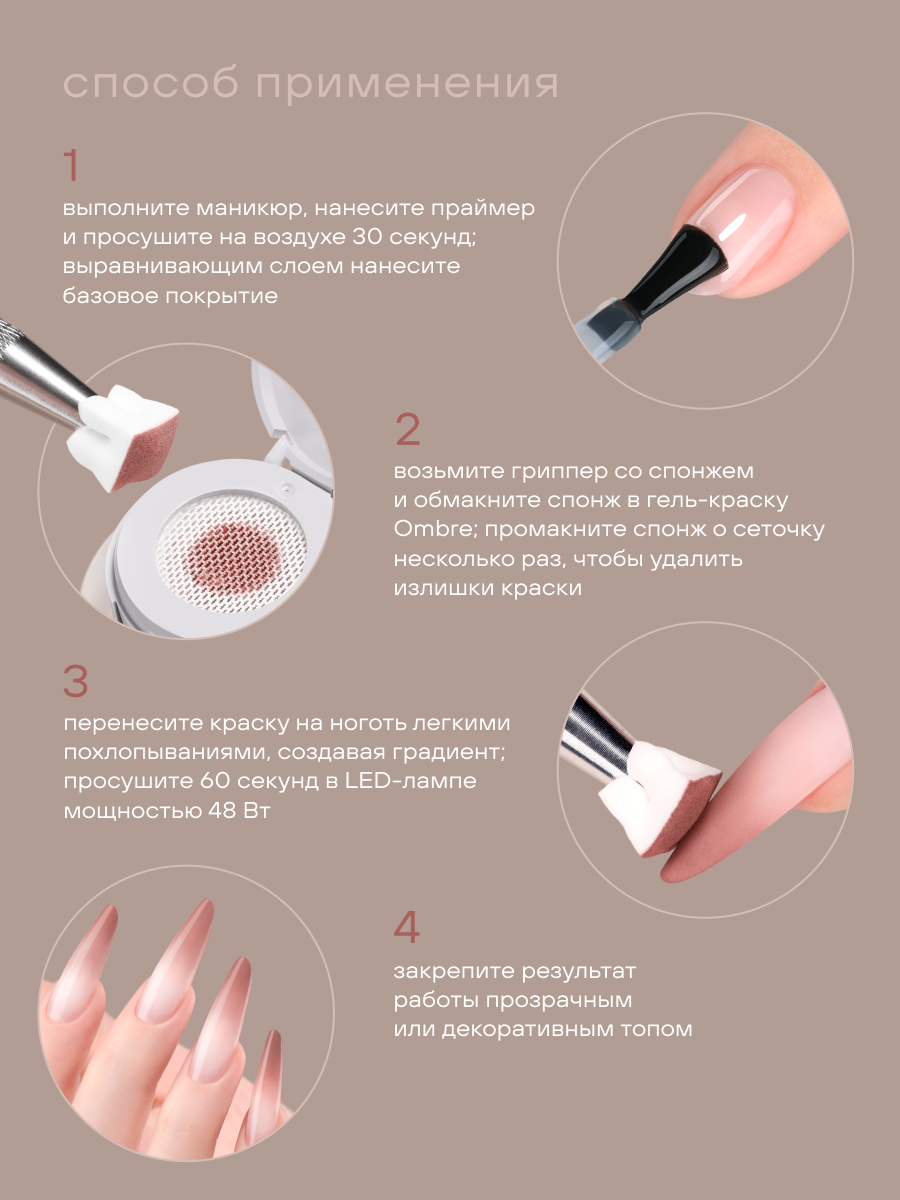 способ применения

1

выполните маникюр, нанесите праймер и просушите на воздухе 30 секунд; выравнивающим слоем нанесите базовое покрытие

2

возьмите гриппер со спонжем и обмакните спонж в гель-краску Ombre; промакните спонж о сеточку несколько раз, чтобы удалить излишки краски

3

перенесите краску на ноготь легкими похлопываниями, создавая градиент; просушите 60 секунд в LED-лампе мощностью 48 Вт

4

закрепите результат работы прозрачным или декоративным топом