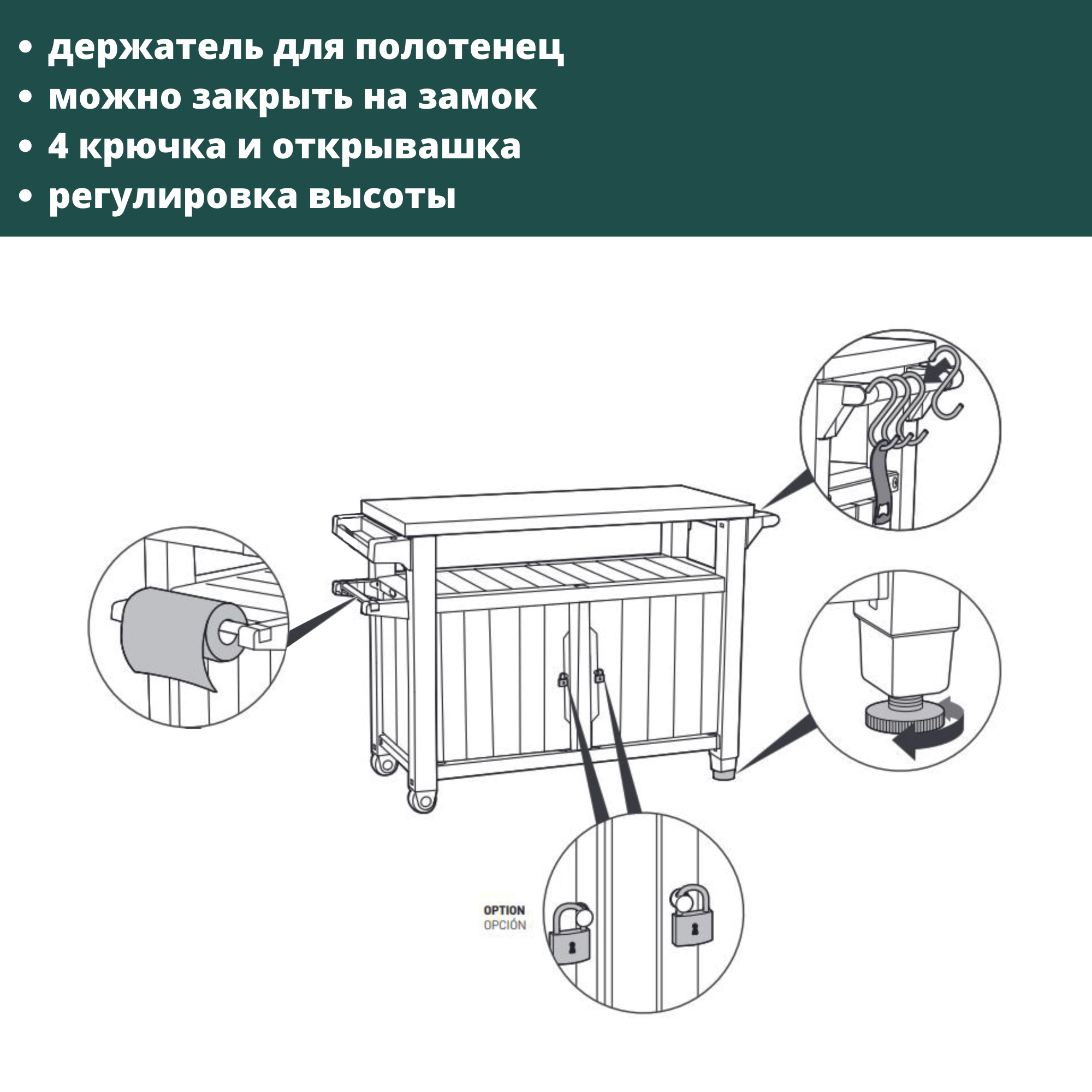 • держатель для полотенец
• можно закрыть на замок
• 4 крючка и открывашка
• регулировка высоты

OPTION
OPCIÓN