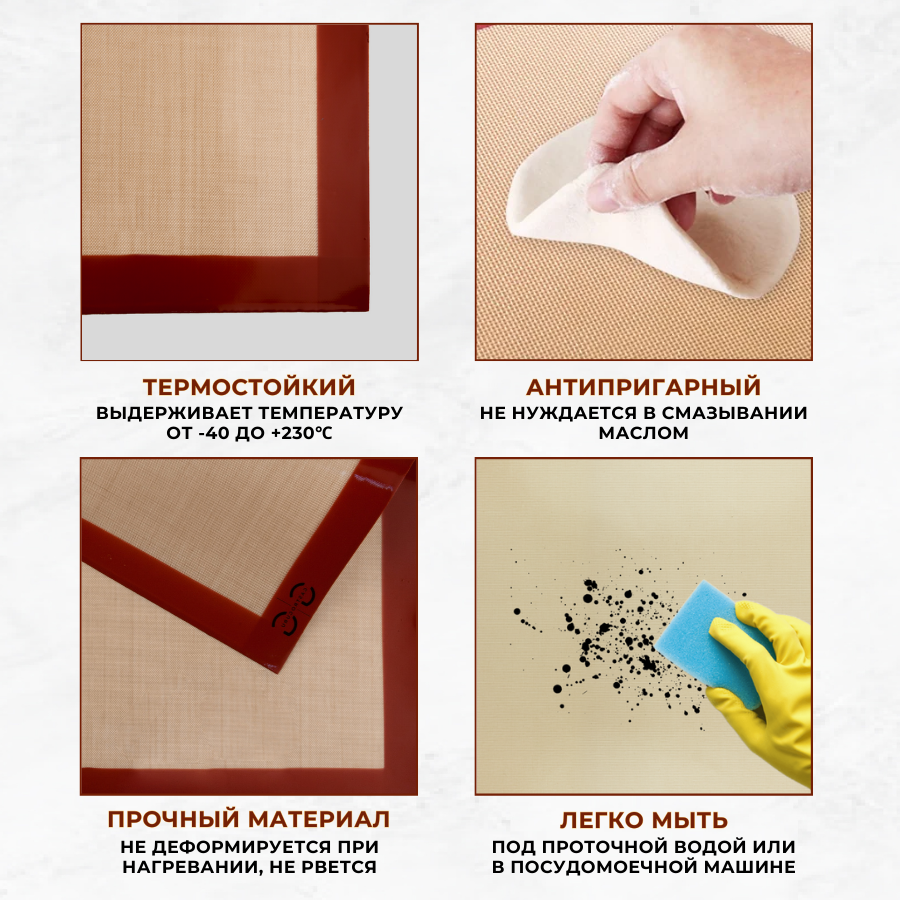 ТЕРМОСТОЙКИЙ
ВЫДЕРЖИВАЕТ ТЕМПЕРАТУРУ ОТ -40 ДО +230℃

АНТИПРИГАРНЫЙ
НЕ НУЖДАЕТСЯ В СМАЗЫВАНИИ МАСЛОМ

ПРОЧНЫЙ МАТЕРИАЛ
НЕ ДЕФОРМИРУЕТСЯ ПРИ НАГРЕВАНИИ, НЕ РВЕТСЯ

ЛЕГКО МЫТЬ
ПОД ПРОТОЧНОЙ ВОДОЙ ИЛИ В ПОСУДОМОЕЧНОЙ МАШИНЕ