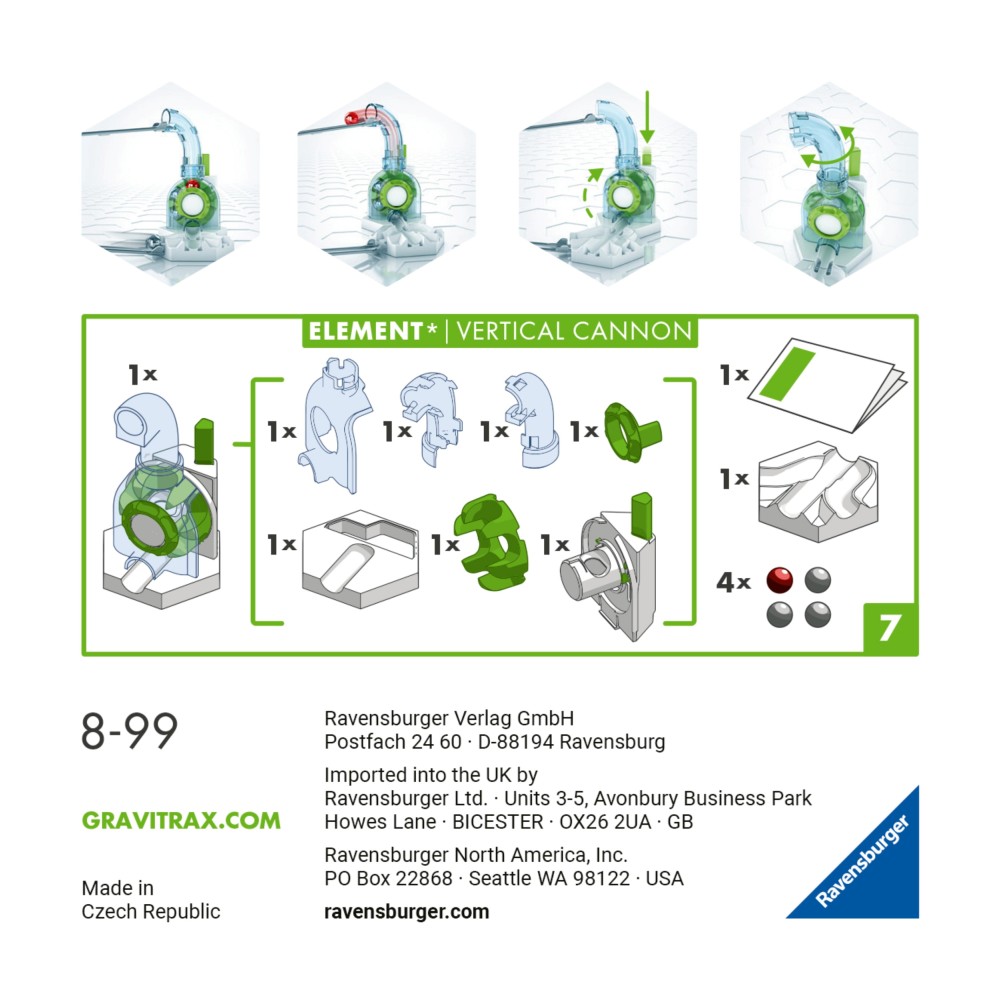 ELEMENT* | VERTICAL CANNON

1x

1x 1x 1x 1x

1x 1x 1x

1x

1x

4x

7

8-99

GRAVITRAX.COM

Made in
Czech Republic

Ravensburger Verlag GmbH
Postfach 24 60 · D-88194 Ravensburg

Imported into the UK by
Ravensburger Ltd. · Units 3-5, Avonbury Business Park
Howes Lane · BICESTER · OX26 2UA · GB

Ravensburger North America, Inc.
PO Box 22868 · Seattle WA 98122 · USA

ravensburger.com

Ravensburger