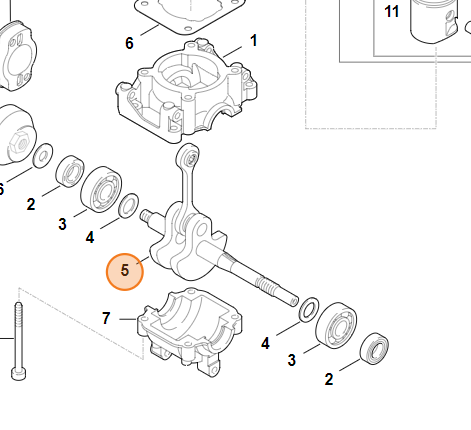 11
6
1
6
2
3
4
5
7
4
3
2