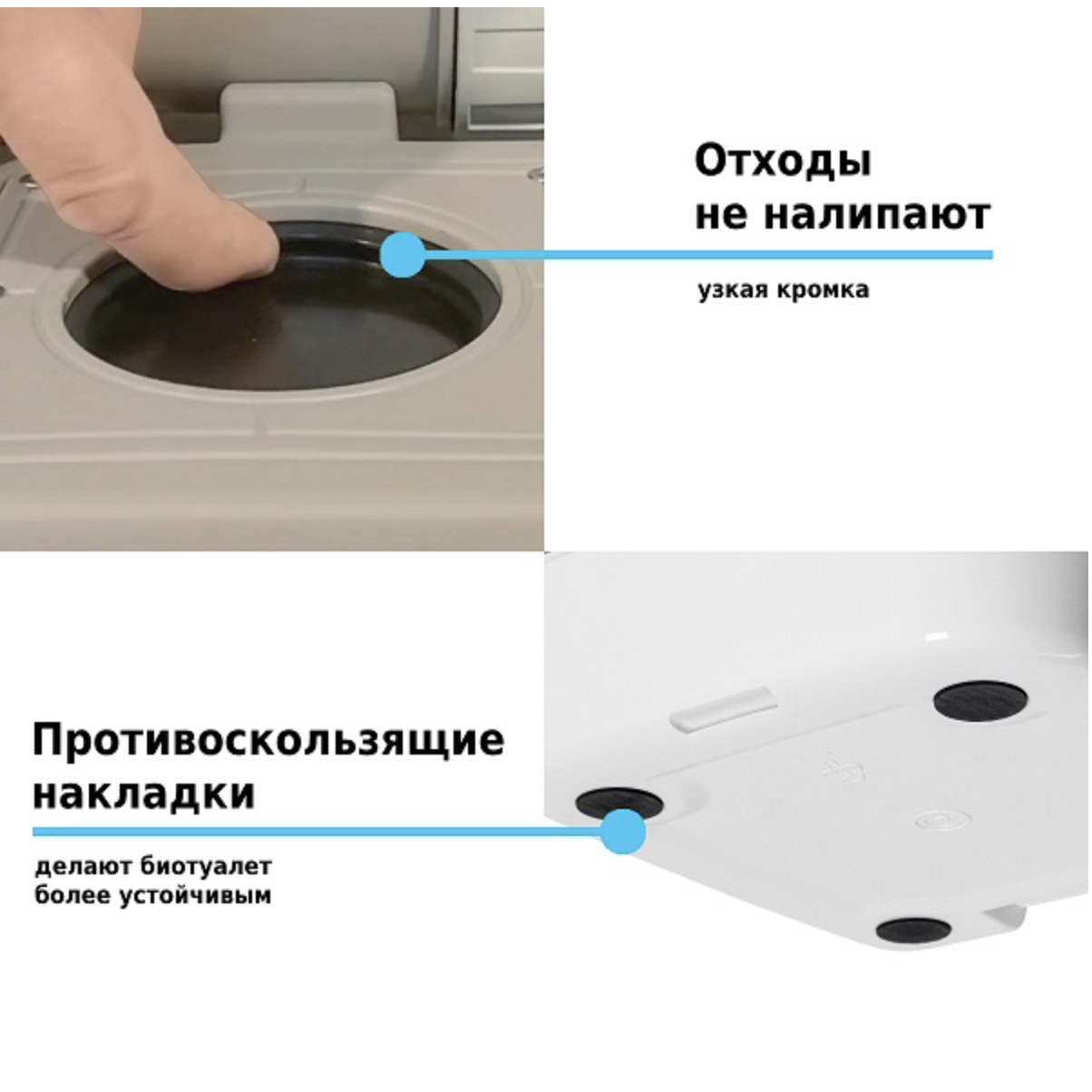 Отходы
не налипают

узкая кромка

Противоскользящие
накладки

делают биотуалет
более устойчивым