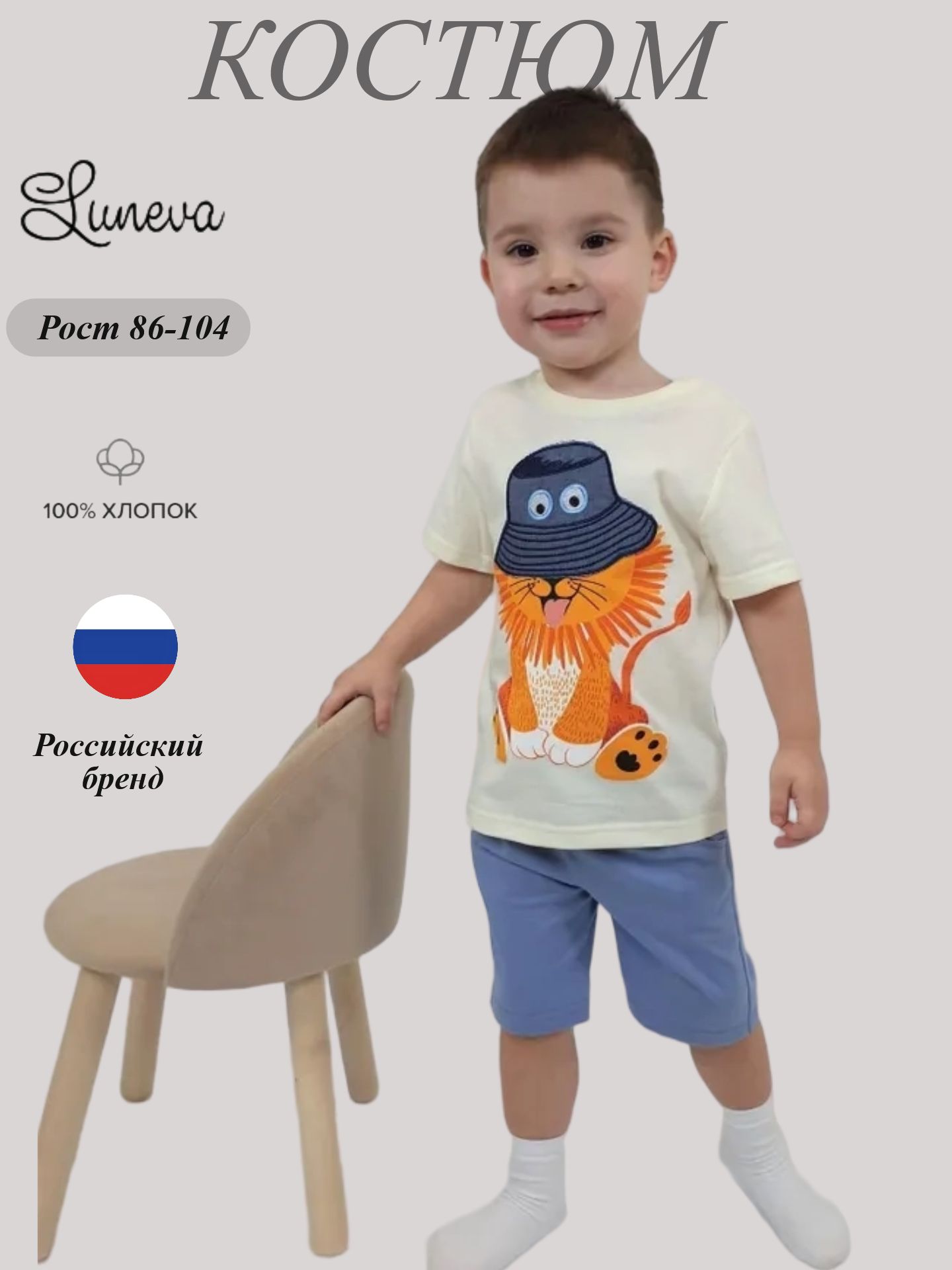 КОСТЮМ

Luneva

Рост 86-104

100% ХЛОПОК

Российский бренд