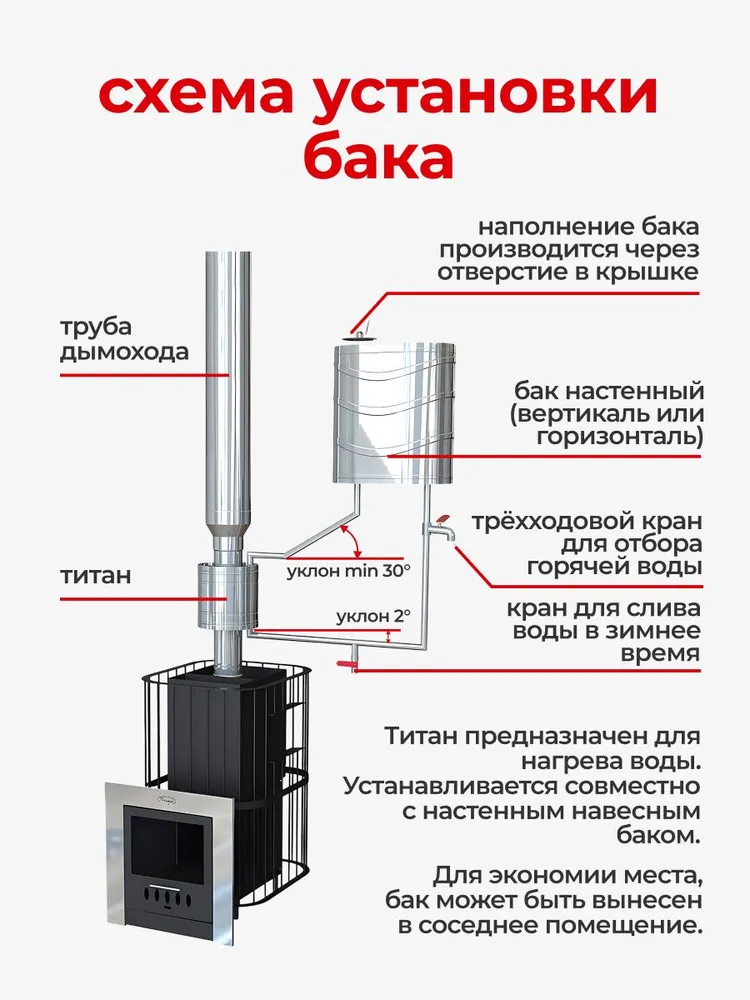 схема установки бака

наполнение бака производится через отверстие в крышке

труба дымохода

бак настенный (вертикаль или горизонталь)

трёхходовой кран для отбора горячей воды

уклон min 30°

титан

уклон 2°

кран для слива воды в зимнее время

Титан предназначен для нагрева воды. Устанавливается совместно с настенным навесным баком.

Для экономии места, бак может быть вынесен в соседнее помещение.