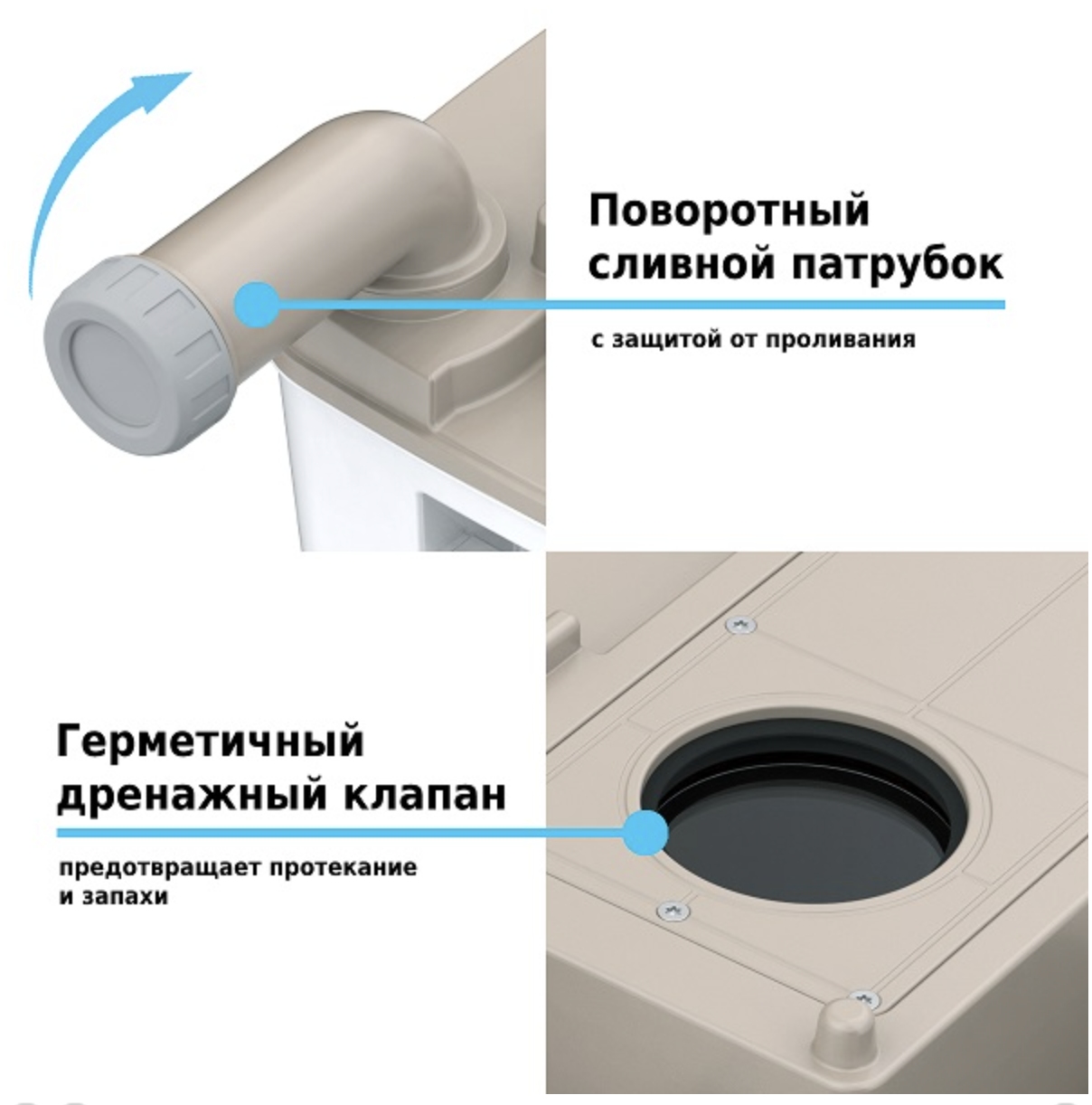 Поворотный сливной патрубок

с защитой от проливания

Герметичный дренажный клапан

предотвращает протекание и запахи