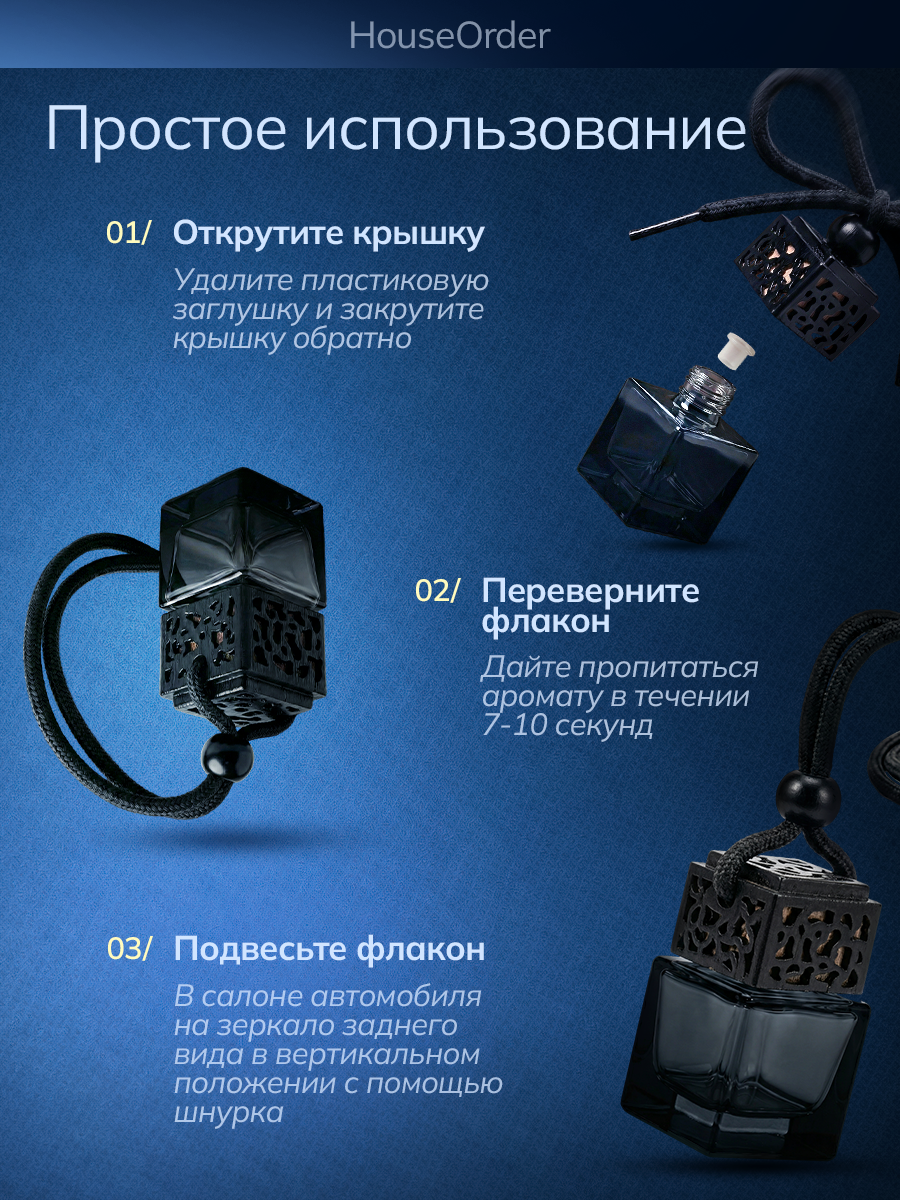 HouseOrder

Простое использование

01/ Открутите крышку

Удалите пластиковую заглушку и закрутите крышку обратно

02/ Переверните флакон

Дайте пропитаться аромату в течении 7-10 секунд

03/ Подвесьте флакон

В салоне автомобиля на зеркало заднего вида в вертикальном положении с помощью шнурка