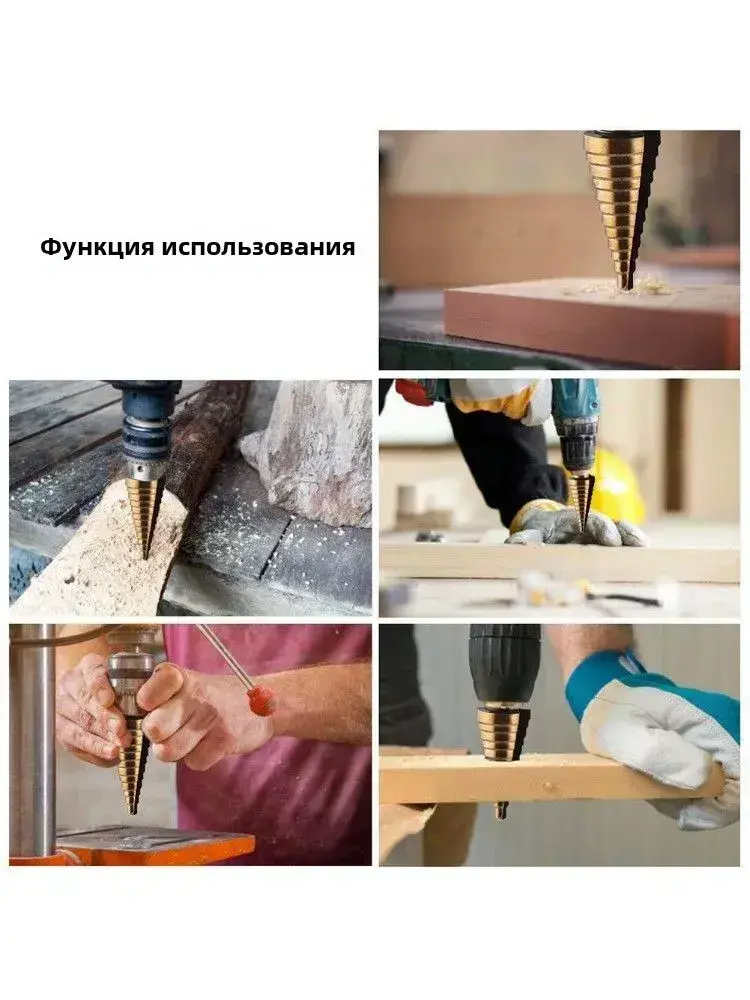 Функция использования