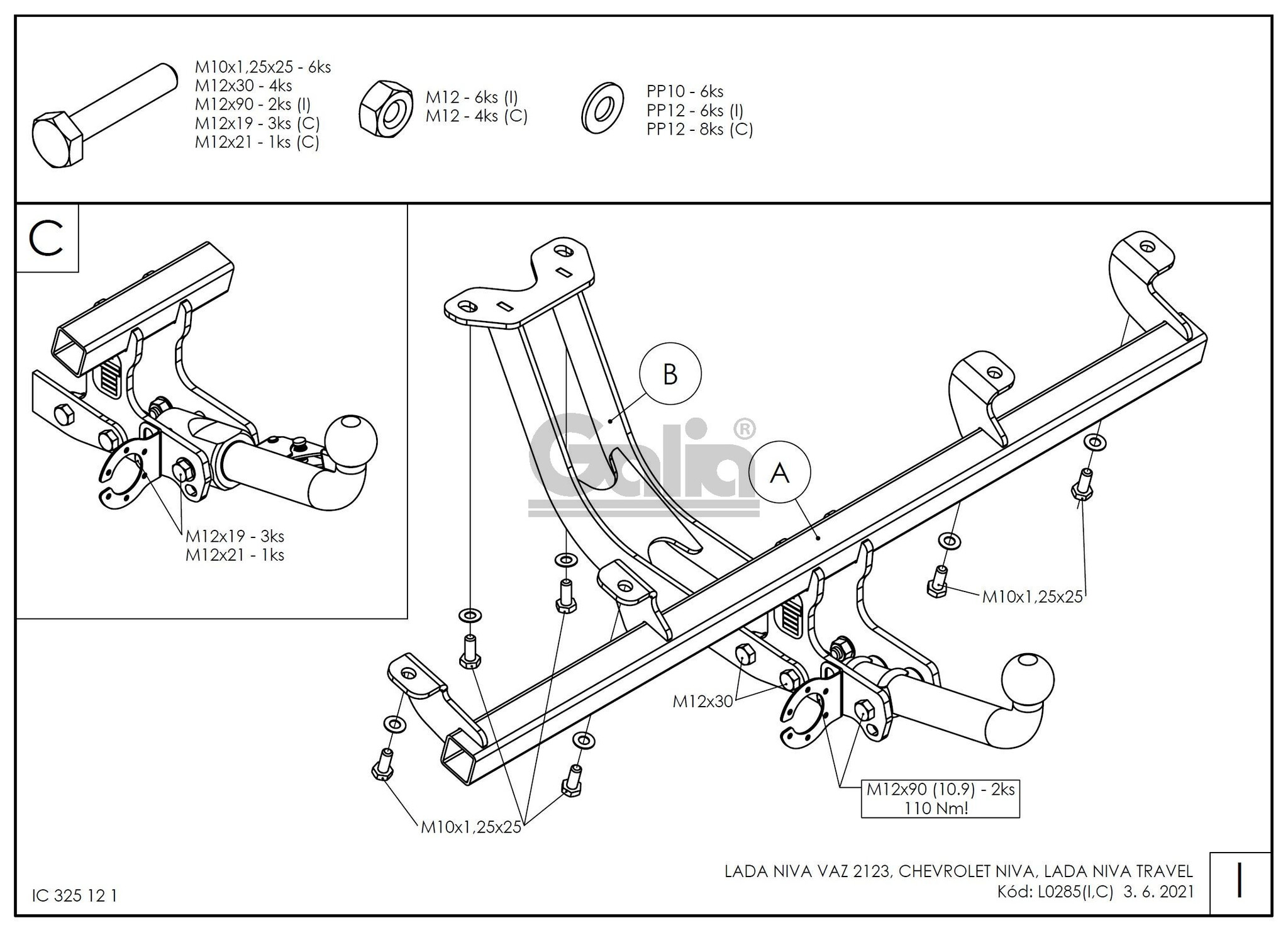 M10x1,25x25 - 6ks
M12x30 - 4ks
M12x90 - 2ks (I)
M12x19 - 3ks (C)
M12x21 - 1ks (C)

M12 - 6ks (I)
M12 - 4ks (C)

PP10 - 6ks
PP12 - 6ks (I)
PP12 - 8ks (C)

C

M12x19 - 3ks
M12x21 - 1ks

B

Galia®

A

M10x1,25x25

M12x30

M10x1,25x25

M12x90 (10.9) - 2ks
110 Nm!

IC 325 12 1

LADA NIVA VAZ 2123, CHEVROLET NIVA, LADA NIVA TRAVEL
Kód: L0285(I,C) 3. 6. 2021

I