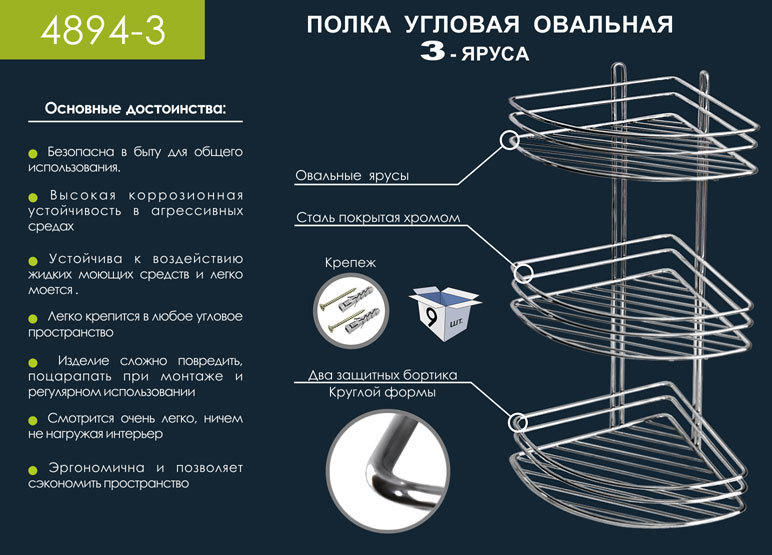 4894-3

ПОЛКА УГЛОВАЯ ОВАЛЬНАЯ
3 - ЯРУСА

Основные достоинства:

Безопасна в быту для общего использования.

Высокая коррозионная устойчивость в агрессивных средах

Устойчива к воздействию жидких моющих средств и легко моется .

Легко крепится в любое угловое пространство

Изделие сложно повредить, поцарапать при монтаже и регулярном использовании

Смотрится очень легко, ничем не нагружая интерьер

Эргономична и позволяет сэкономить пространство

Овальные ярусы

Сталь покрытая хромом

Крепеж

9 шт.

Два защитных бортика
Круглой формы