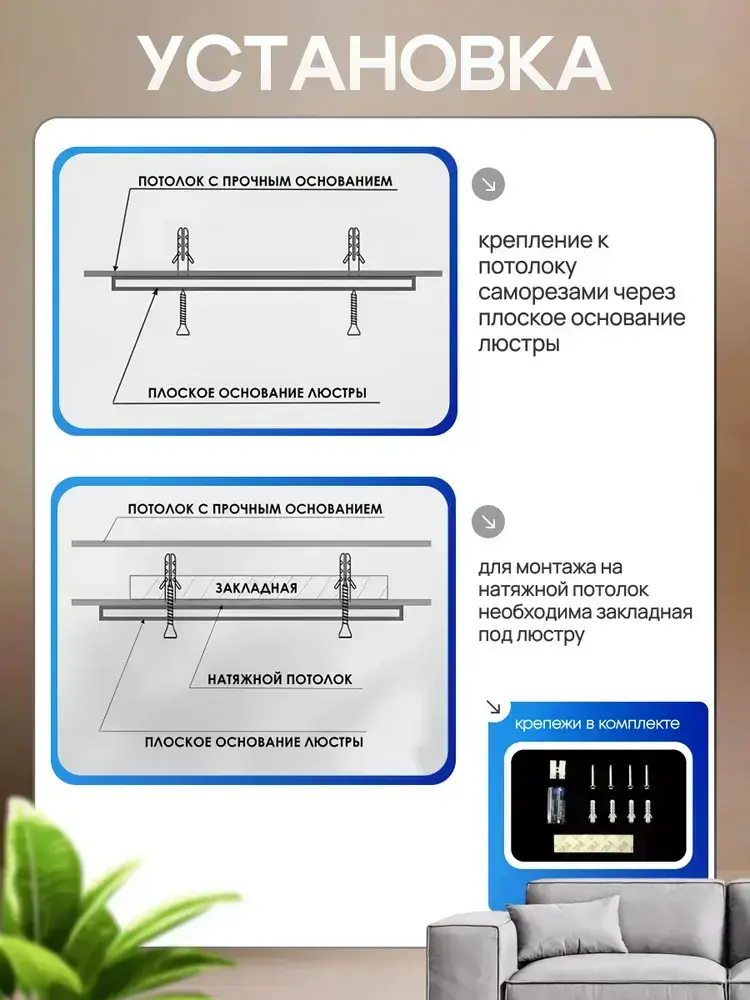 УСТАНОВКА

ПОТОЛОК С ПРОЧНЫМ ОСНОВАНИЕМ

ПЛОСКОЕ ОСНОВАНИЕ ЛЮСТРЫ

крепление к потолоку саморезами через плоское основание люстры

ПОТОЛОК С ПРОЧНЫМ ОСНОВАНИЕМ

ЗАКЛАДНАЯ

НАТЯЖНОЙ ПОТОЛОК

ПЛОСКОЕ ОСНОВАНИЕ ЛЮСТРЫ

для монтажа на натяжной потолок необходима закладная под люстру

крепежи в комплекте