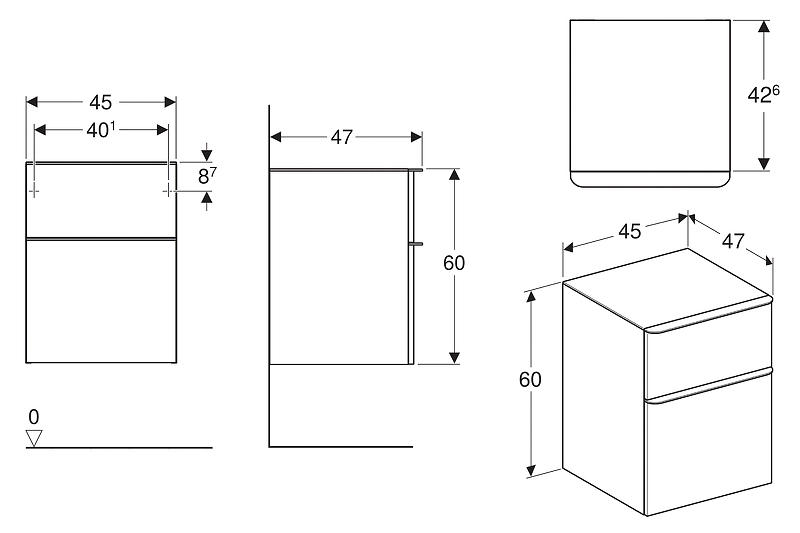 45
$40^1$
$8^7$
0
47
60
$42^6$
45
47
60