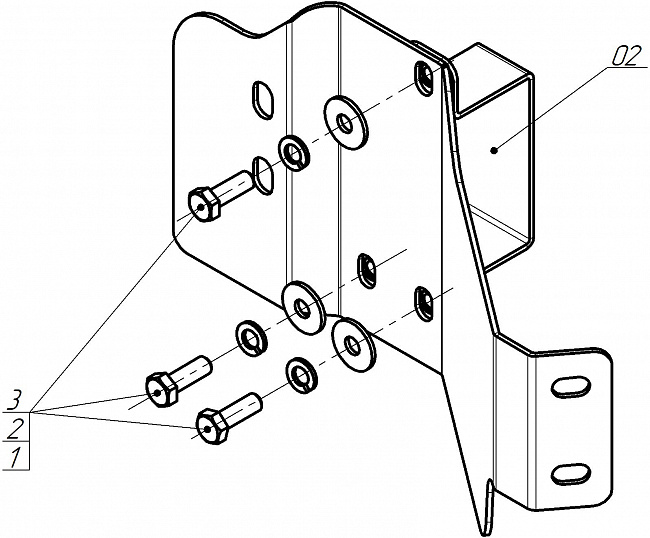 02

3
2
1