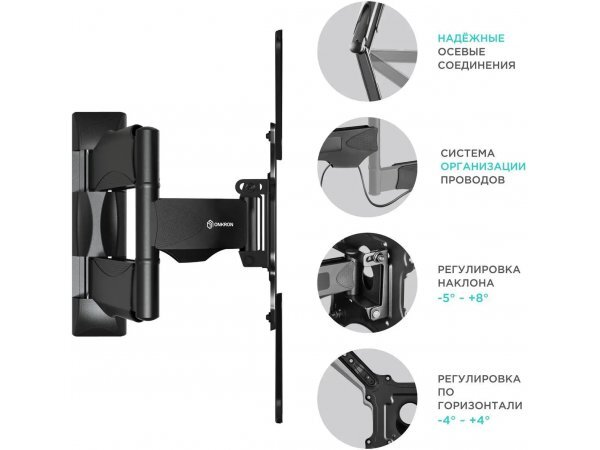 ONKRON

НАДЁЖНЫЕ
ОСЕВЫЕ
СОЕДИНЕНИЯ

СИСТЕМА
ОРГАНИЗАЦИИ
ПРОВОДОВ

РЕГУЛИРОВКА
НАКЛОНА
-5° - +8°

РЕГУЛИРОВКА
ПО
ГОРИЗОНТАЛИ
-4° - +4°