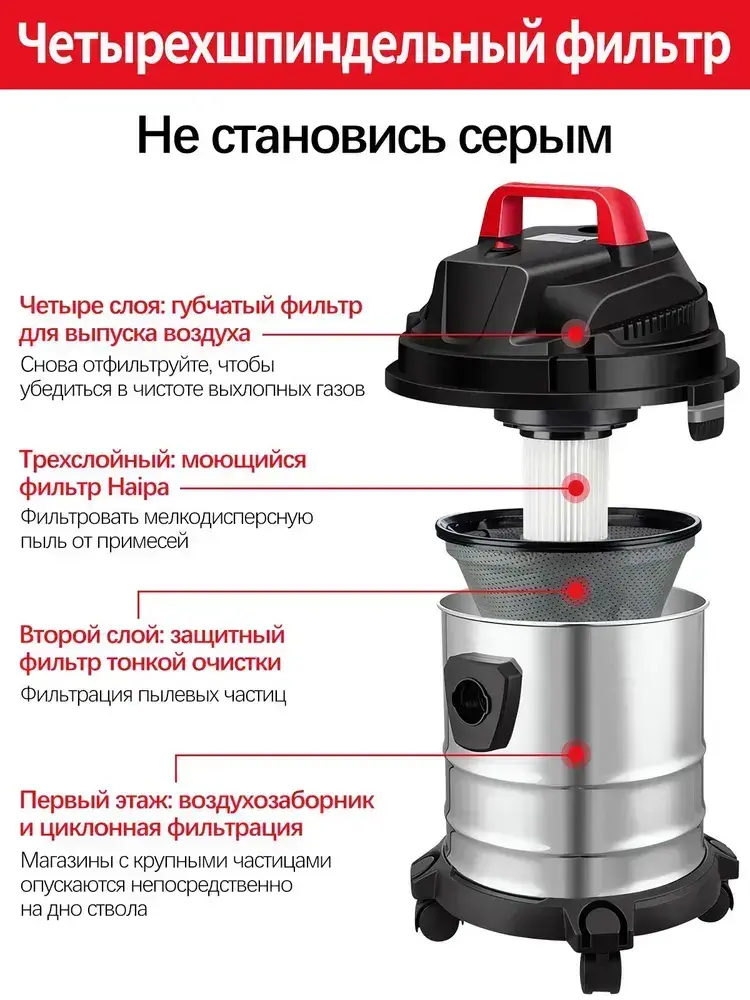 Четырехшпиндельный фильтр

Не становись серым

Четыре слоя: губчатый фильтр для выпуска воздуха

Снова отфильтруйте, чтобы убедиться в чистоте выхлопных газов

Трехслойный: моющийся фильтр Haipa

Фильтровать мелкодисперсную пыль от примесей

Второй слой: защитный фильтр тонкой очистки

Фильтрация пылевых частиц

Первый этаж: воздухозаборник и циклонная фильтрация

Магазины с крупными частицами опускаются непосредственно на дно ствола