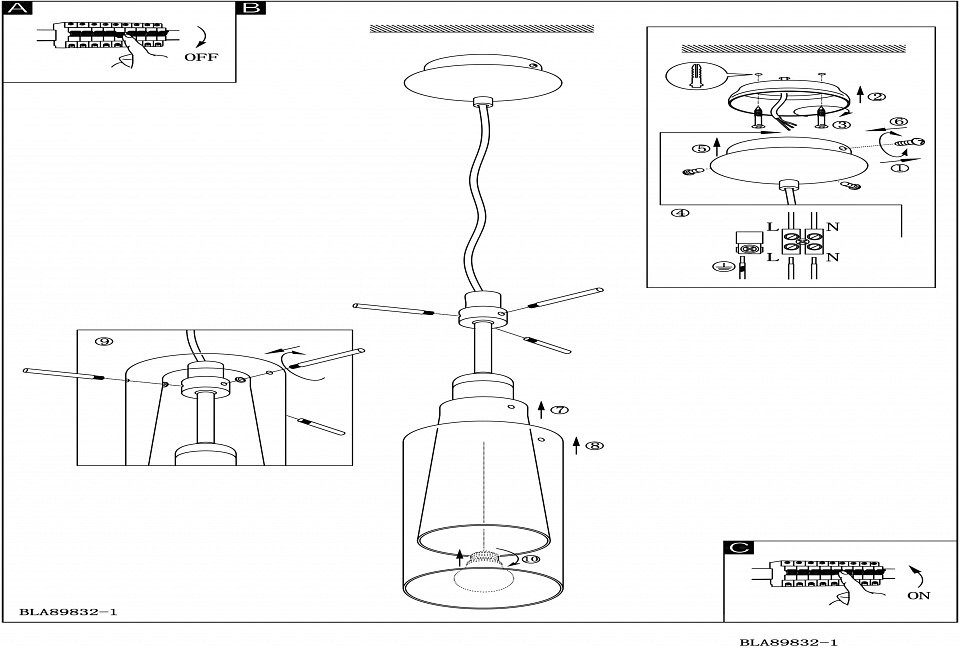 A

OFF

B

2

3

6

5

1

4

L

N

L

N

9

7

8

10

C

ON

BLA89832-1

BLA89832-1