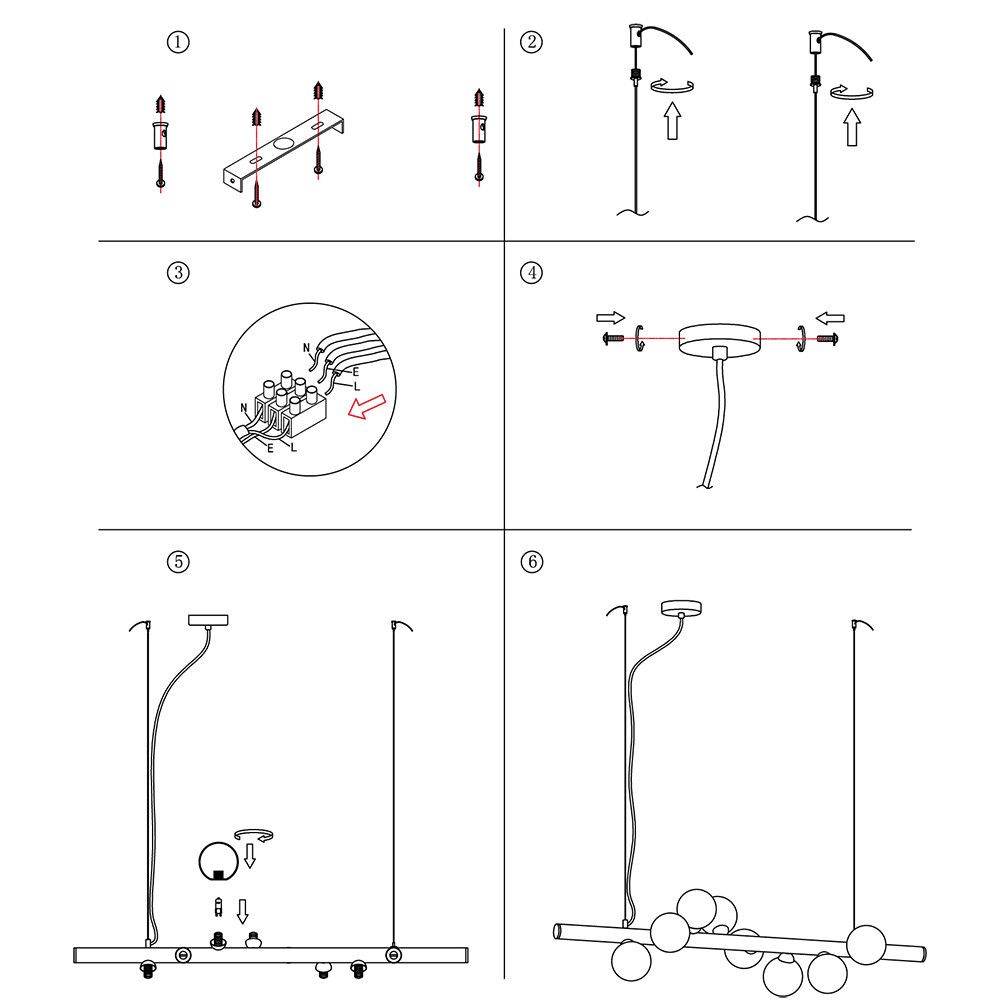 ①

②

③

N
E
L
N
E
L

④

⑤

⑥